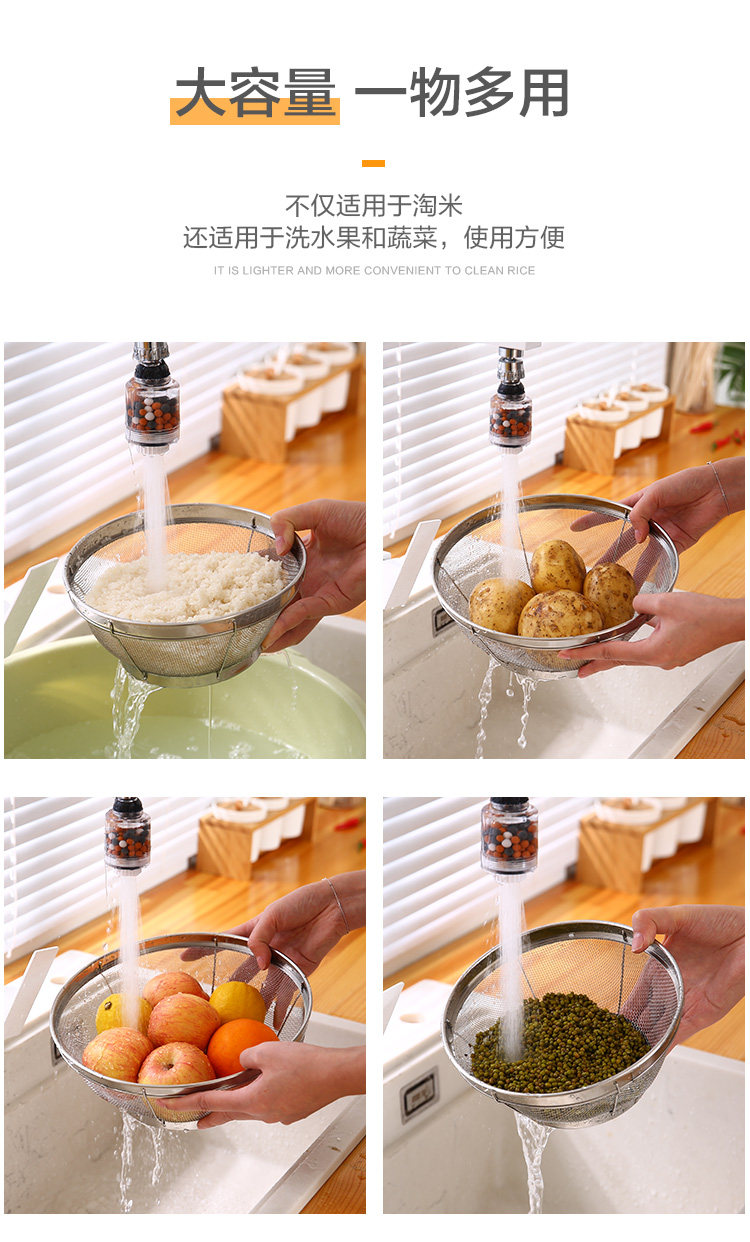 大容量 一物多用

不仅适用于淘米
还适用于洗水果和蔬菜，使用方便

IT IS LIGHTER AND MORE CONVENIENT TO CLEAN RICE