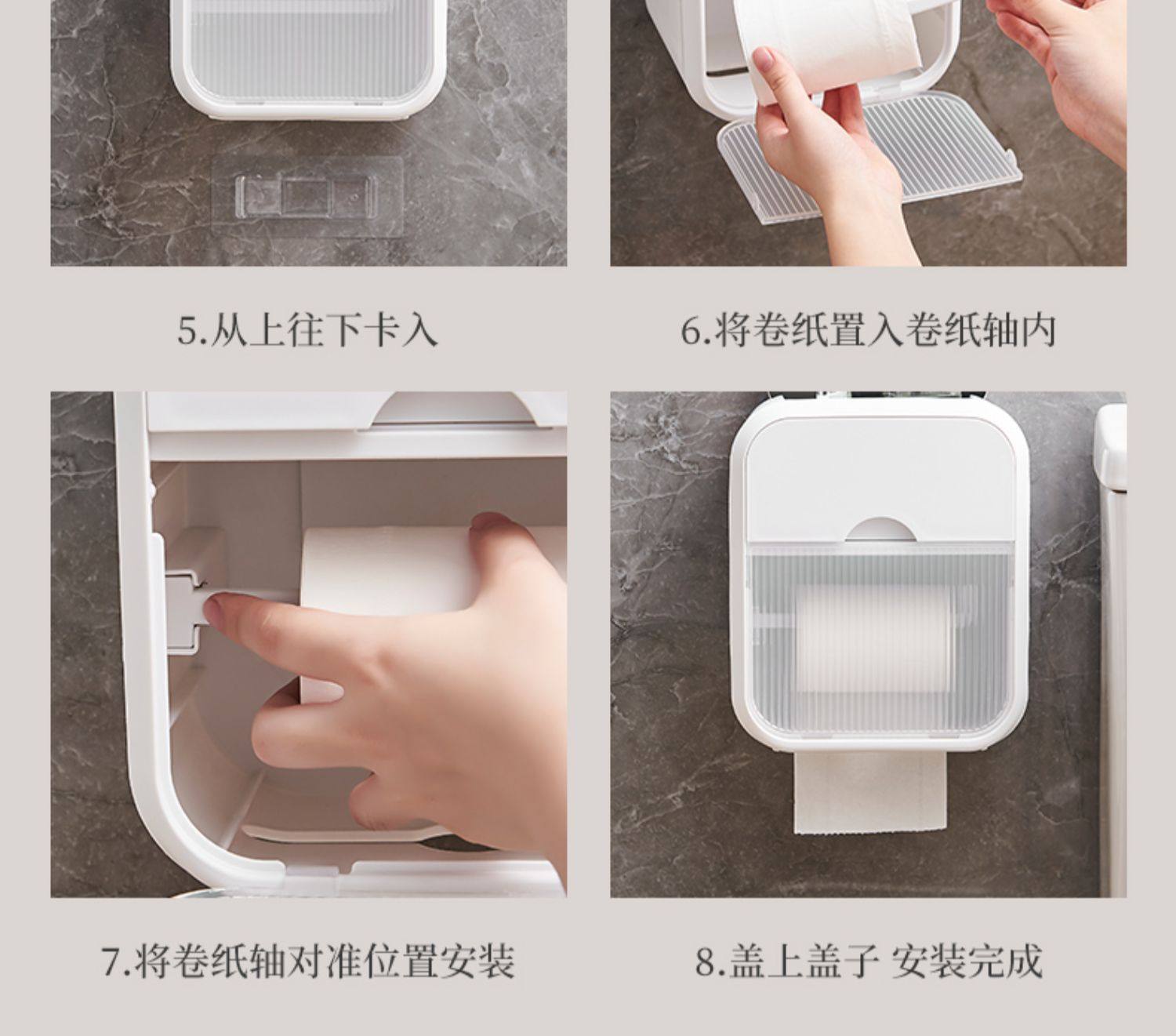 5.从上往下卡入

6.将卷纸置入卷纸轴内

7.将卷纸轴对准位置安装

8.盖上盖子 安装完成