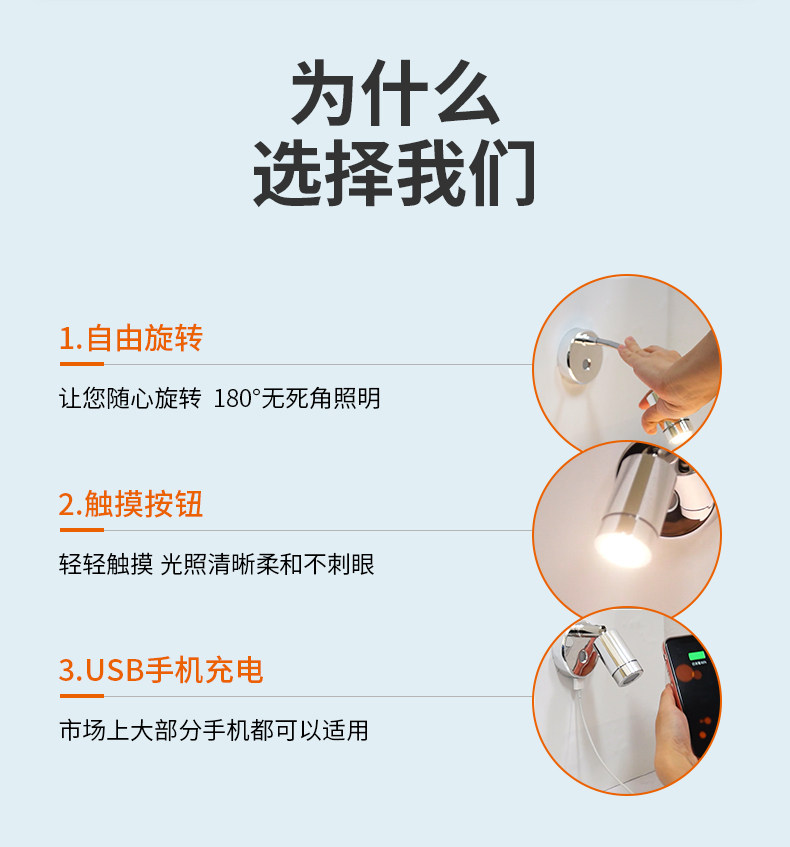 为什么
选择我们

1.自由旋转

让您随心旋转 180°无死角照明

2.触摸按钮

轻轻触摸 光照清晰柔和不刺眼

3.USB手机充电

市场上大部分手机都可以适用