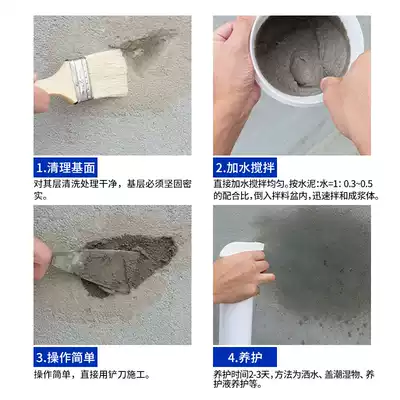 1.清理基面

对其层清洗处理干净，基层必须坚固密实。

2.加水搅拌

直接加水搅拌均匀。按水泥:水=1: 0.3~0.5的配合比，倒入拌料盆内，迅速拌和成浆体。

3.操作简单

操作简单，直接用铲刀施工。

4.养护

养护时间2-3天，方法为洒水、盖潮湿物、养护液养护等。