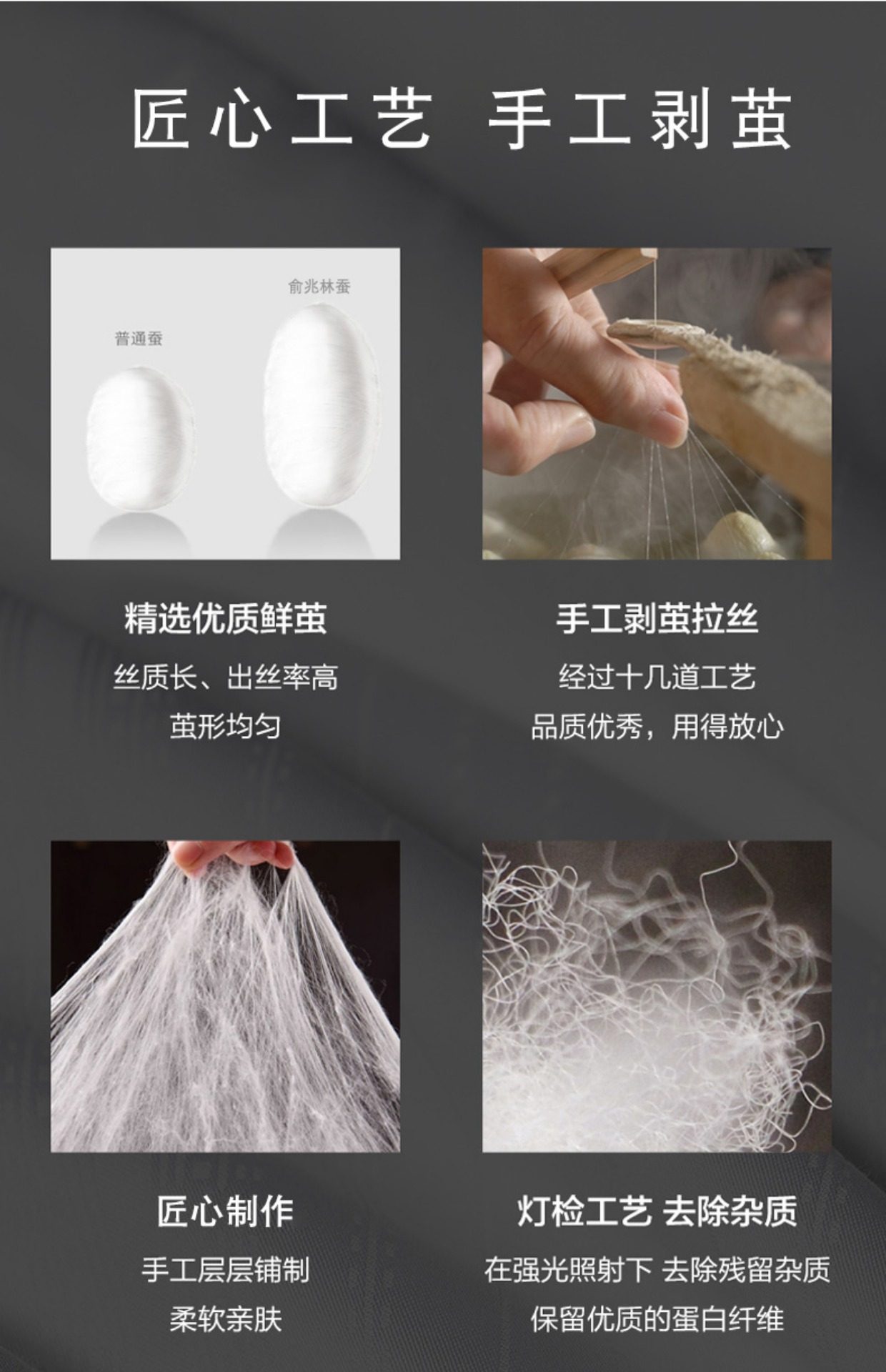 匠心工艺 手工剥茧

普通蚕

俞兆林蚕

精选优质鲜茧

丝质长、出丝率高

茧形均匀

手工剥茧拉丝

经过十几道工艺

品质优秀，用得放心

匠心制作

手工层层铺制

柔软亲肤

灯检工艺 去除杂质

在强光照射下 去除残留杂质

保留优质的蛋白纤维