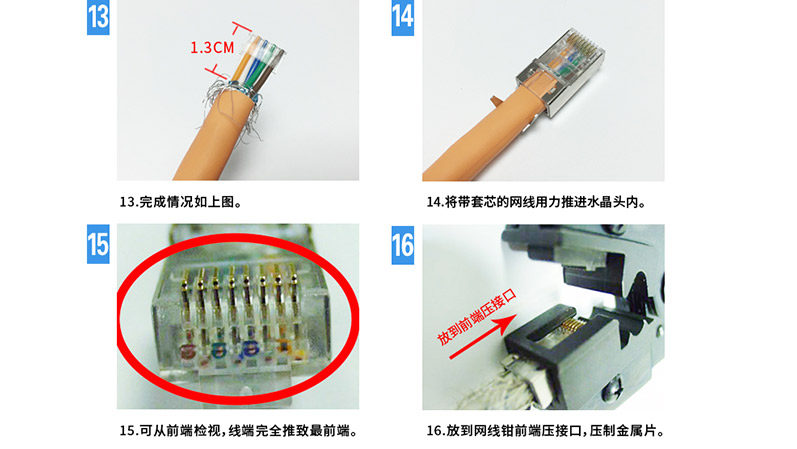 13

1.3CM

13.完成情况如上图。

14

14.将带套芯的网线用力推进水晶头内。

15

15.可从前端检视，线端完全推致最前端。

16

放到前端压接口

16.放到网线钳前端压接口，压制金属片。