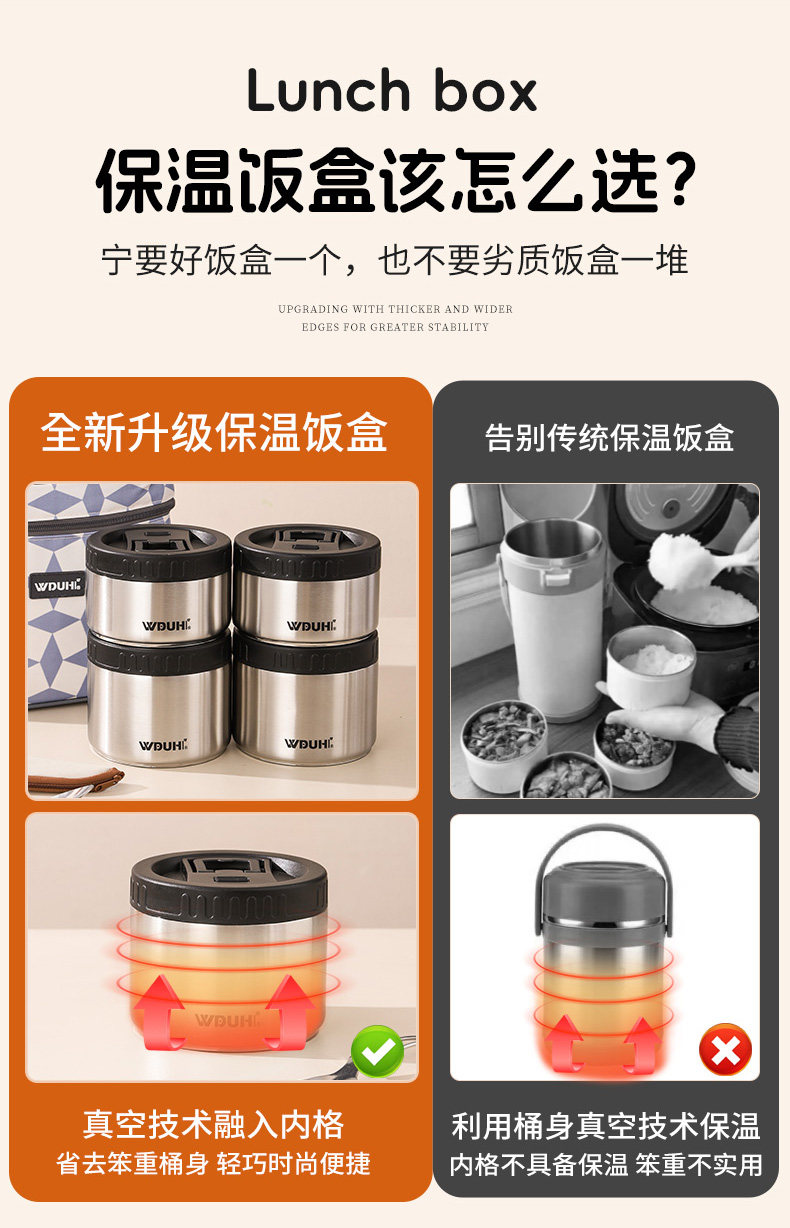 Lunch box
保温饭盒该怎么选?
宁要好饭盒一个，也不要劣质饭盒一堆

UPGRADING WITH THICKER AND WIDER
EDGES FOR GREATER STABILITY

全新升级保温饭盒

WDUHI

WDUHI

WDUHI

WDUHI

WDUHI

WDUHI

真空技术融入内格
省去笨重桶身 轻巧时尚便捷

告别传统保温饭盒

利用桶身真空技术保温
内格不具备保温 笨重不实用