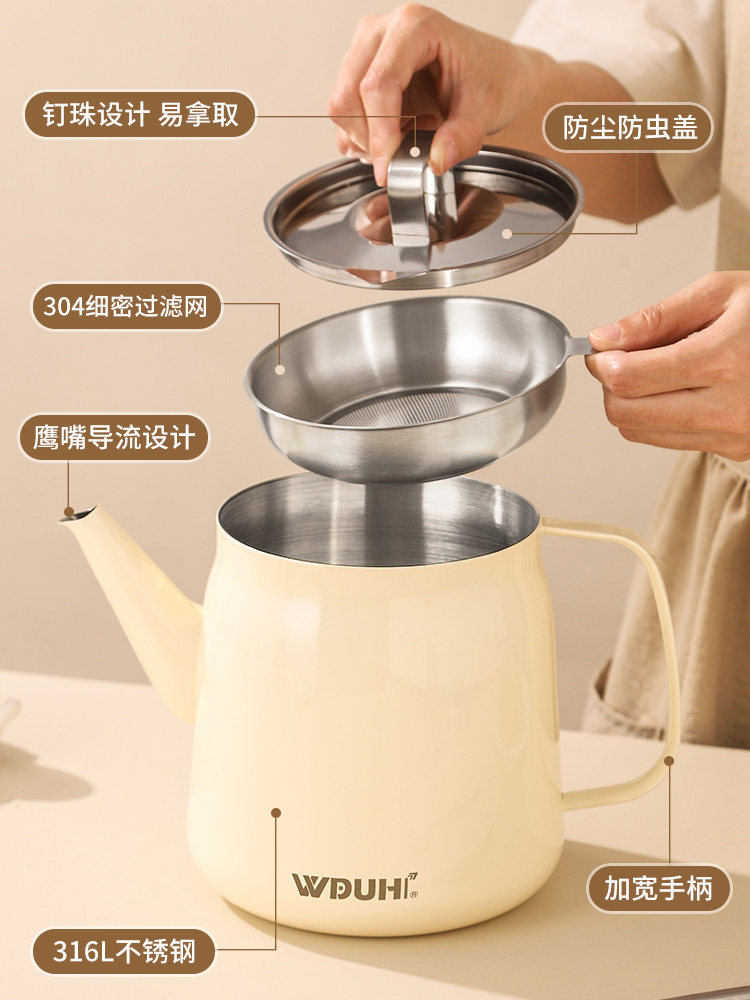 钉珠设计 易拿取

防尘防虫盖

304细密过滤网

鹰嘴导流设计

WDUHI®

加宽手柄

316L不锈钢