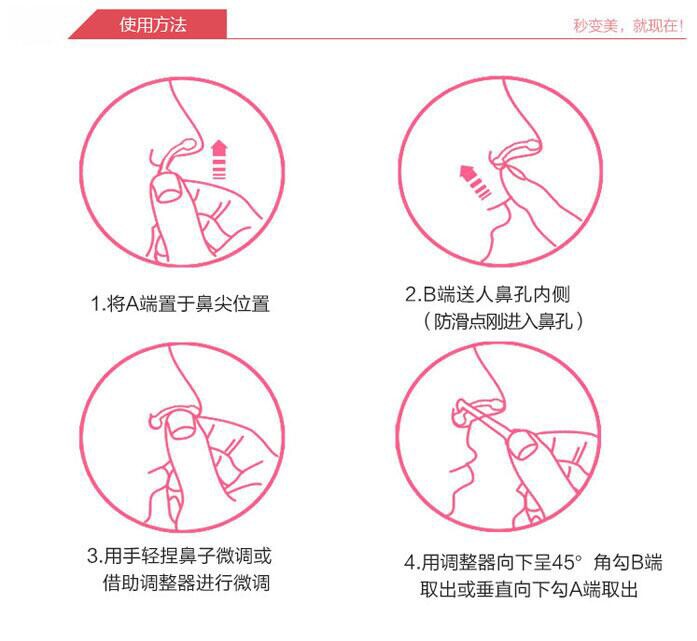 使用方法

秒变美，就现在！

1.将A端置于鼻尖位置

2.B端送人鼻孔内侧
（防滑点刚进入鼻孔）

3.用手轻捏鼻子微调或
借助调整器进行微调

4.用调整器向下呈45° 角勾B端
取出或垂直向下勾A端取出