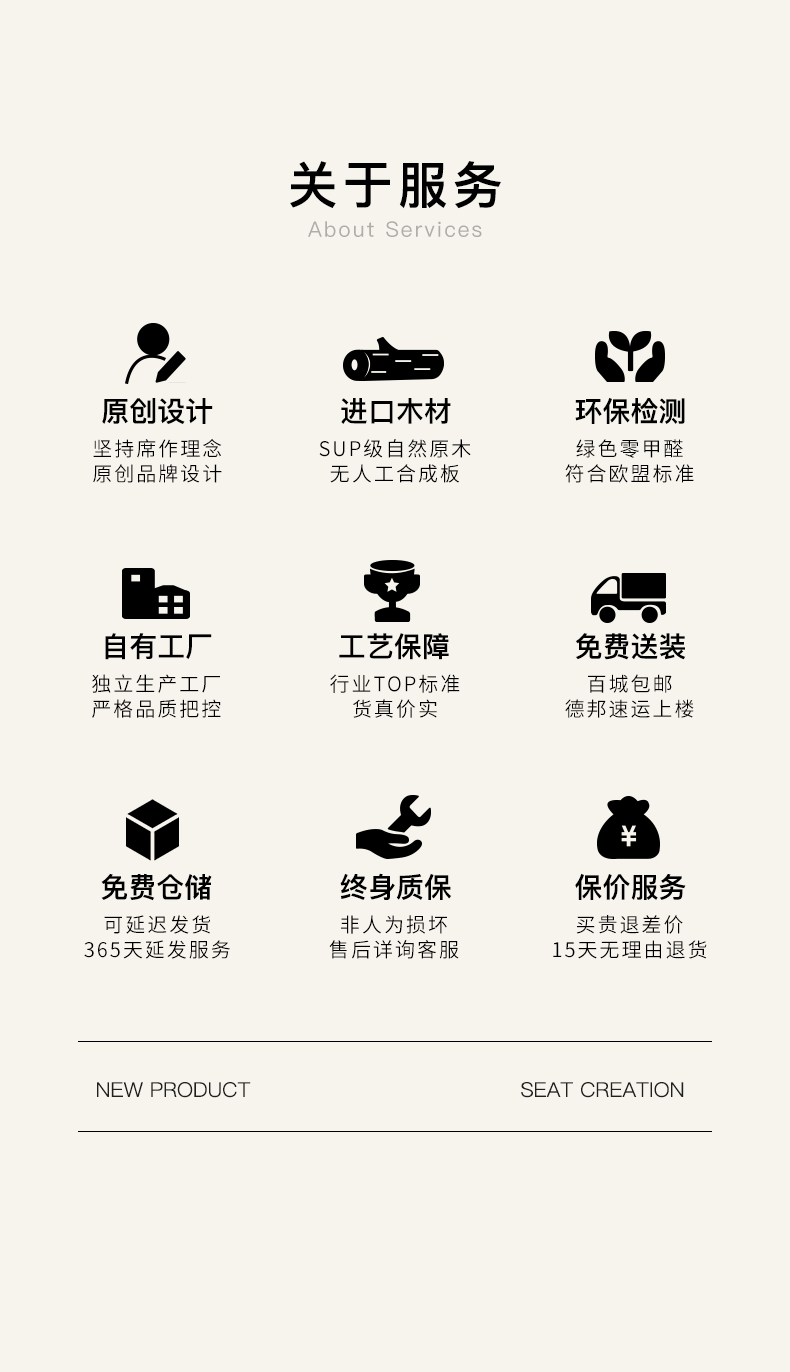 关于服务
About Services

原创设计
坚持席作理念
原创品牌设计

进口木材
SUP级自然原木
无人工合成板

环保检测
绿色零甲醛
符合欧盟标准

自有工厂
独立生产工厂
严格品质把控

工艺保障
行业TOP标准
货真价实

免费送装
百城包邮
德邦速运上楼

免费仓储
可延迟发货
365天延发服务

终身质保
非人为损坏
售后详询客服

保价服务
买贵退差价
15天无理由退货

NEW PRODUCT
SEAT CREATION