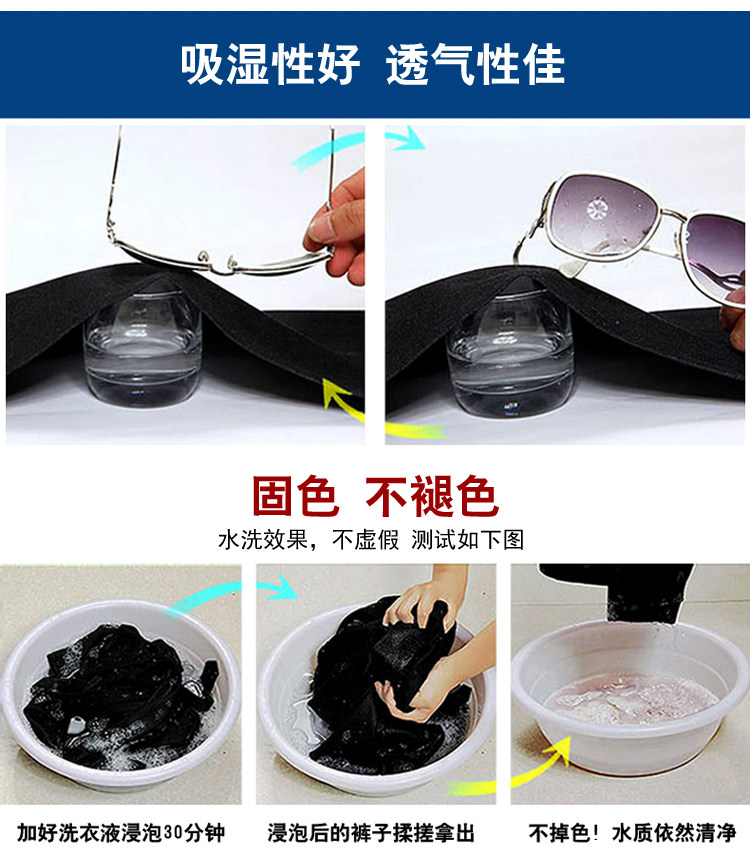 吸湿性好 透气性佳

固色 不褪色

水洗效果，不虚假 测试如下图

加好洗衣液浸泡30分钟

浸泡后的裤子揉搓拿出

不掉色！水质依然清净