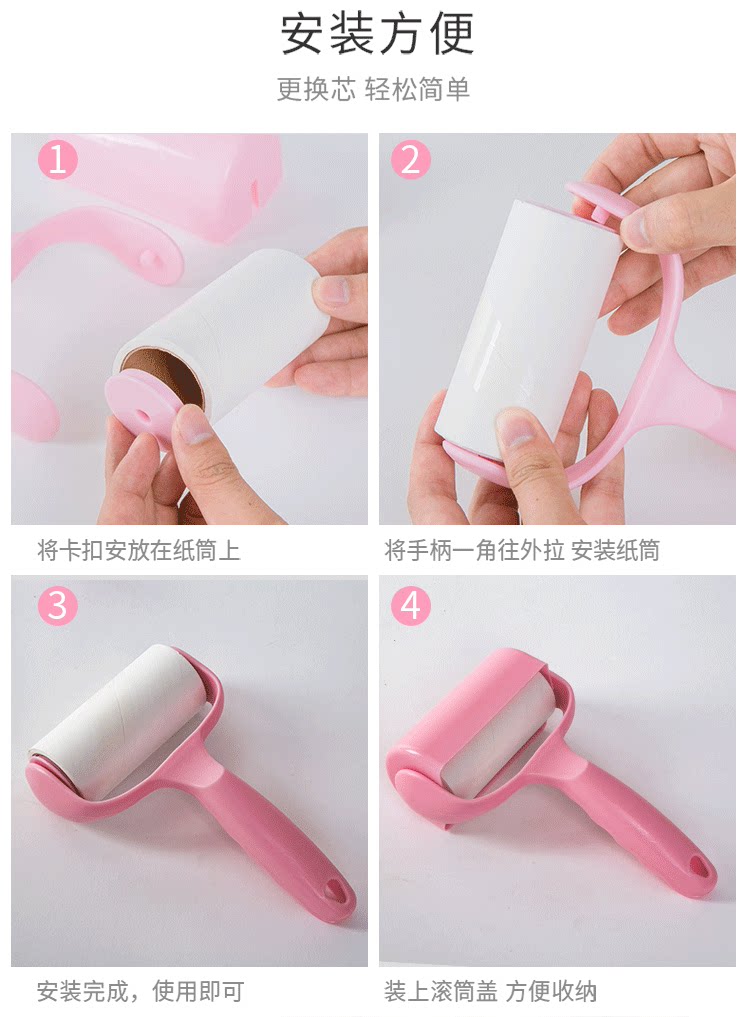 安装方便

更换芯 轻松简单

1

将卡扣安放在纸筒上

2

将手柄一角往外拉 安装纸筒

3

安装完成，使用即可

4

装上滚筒盖 方便收纳