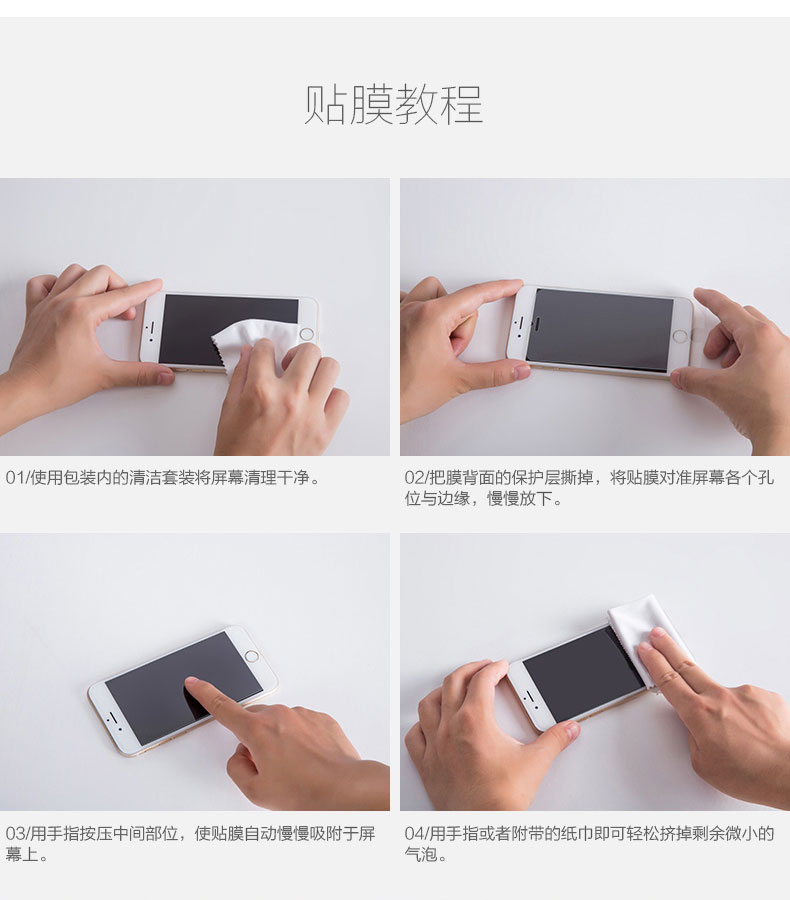 贴膜教程

01/使用包装内的清洁套装将屏幕清理干净。

02/把膜背面的保护层撕掉，将贴膜对准屏幕各个孔位与边缘，慢慢放下。

03/用手指按压中间部位，使贴膜自动慢慢吸附于屏幕上。

04/用手指或者附带的纸巾即可轻松挤掉剩余微小的气泡。