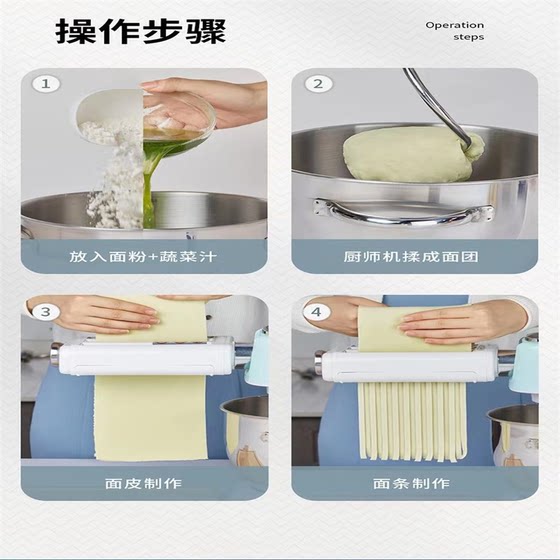 操作步骤

Operation steps

1

放入面粉+蔬菜汁

2

厨师机揉成面团

3

面皮制作

4

面条制作