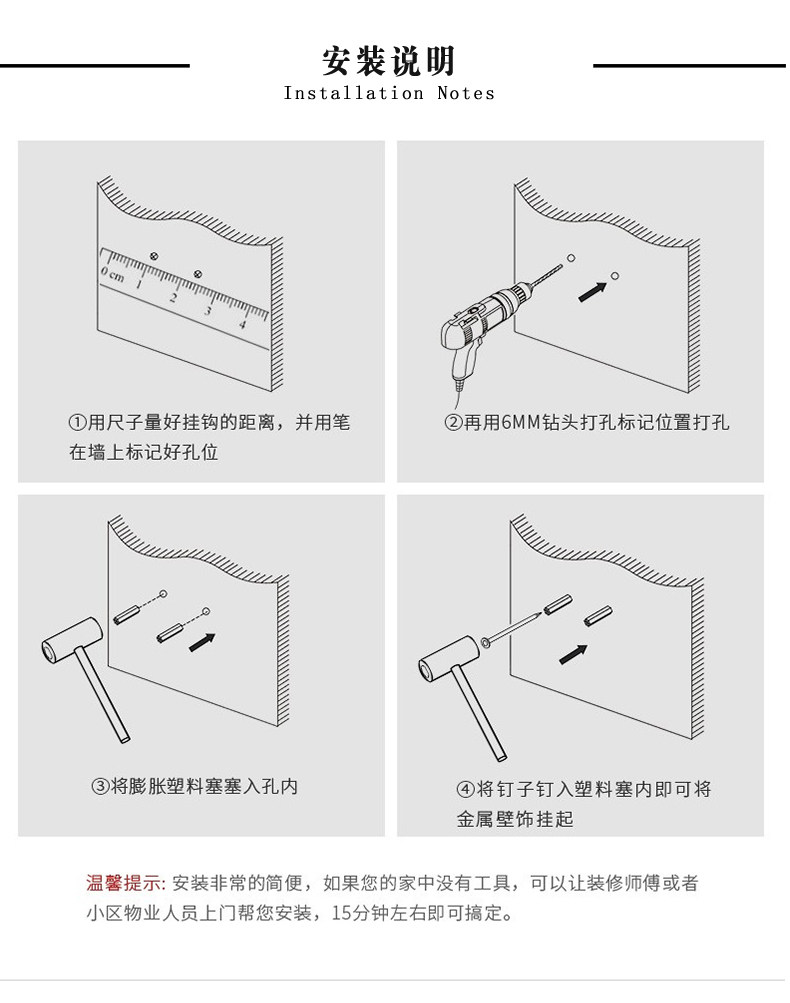 安装说明
Installation Notes

0 cm 1 2 3 4

①用尺子量好挂钩的距离，并用笔在墙上标记好孔位

②再用6MM钻头打孔标记位置打孔

③将膨胀塑料塞塞入孔内

④将钉子钉入塑料塞内即可将金属壁饰挂起

温馨提示: 安装非常的简便，如果您的家中没有工具，可以让装修师傅或者小区物业人员上门帮您安装，15分钟左右即可搞定。