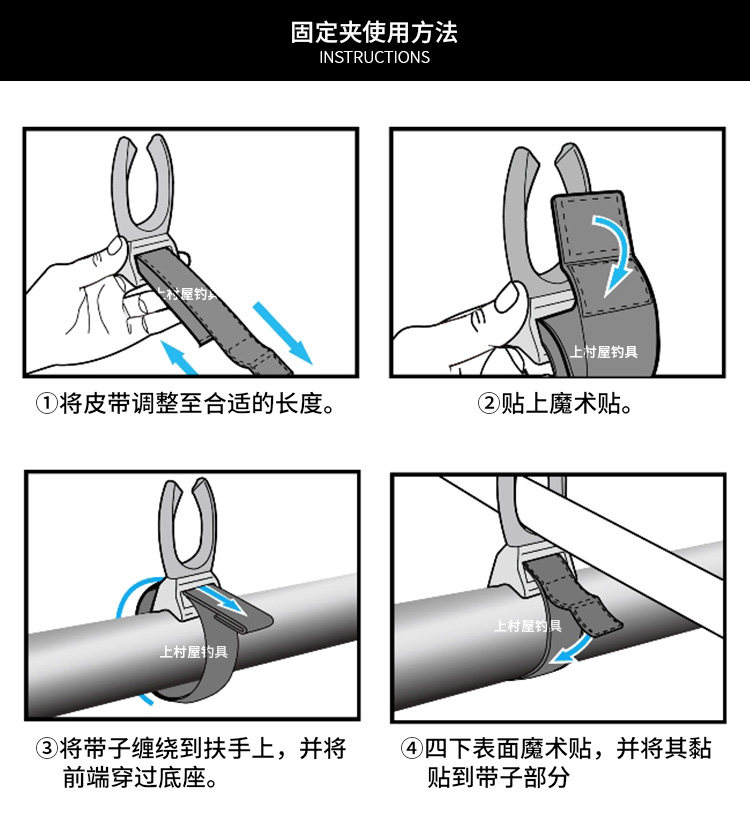 固定夹使用方法
INSTRUCTIONS

上村屋钓具

①将皮带调整至合适的长度。

上村屋钓具

②贴上魔术贴。

上村屋钓具

③将带子缠绕到扶手上，并将前端穿过底座。

上村屋钓具

④四下表面魔术贴，并将其黏贴到带子部分