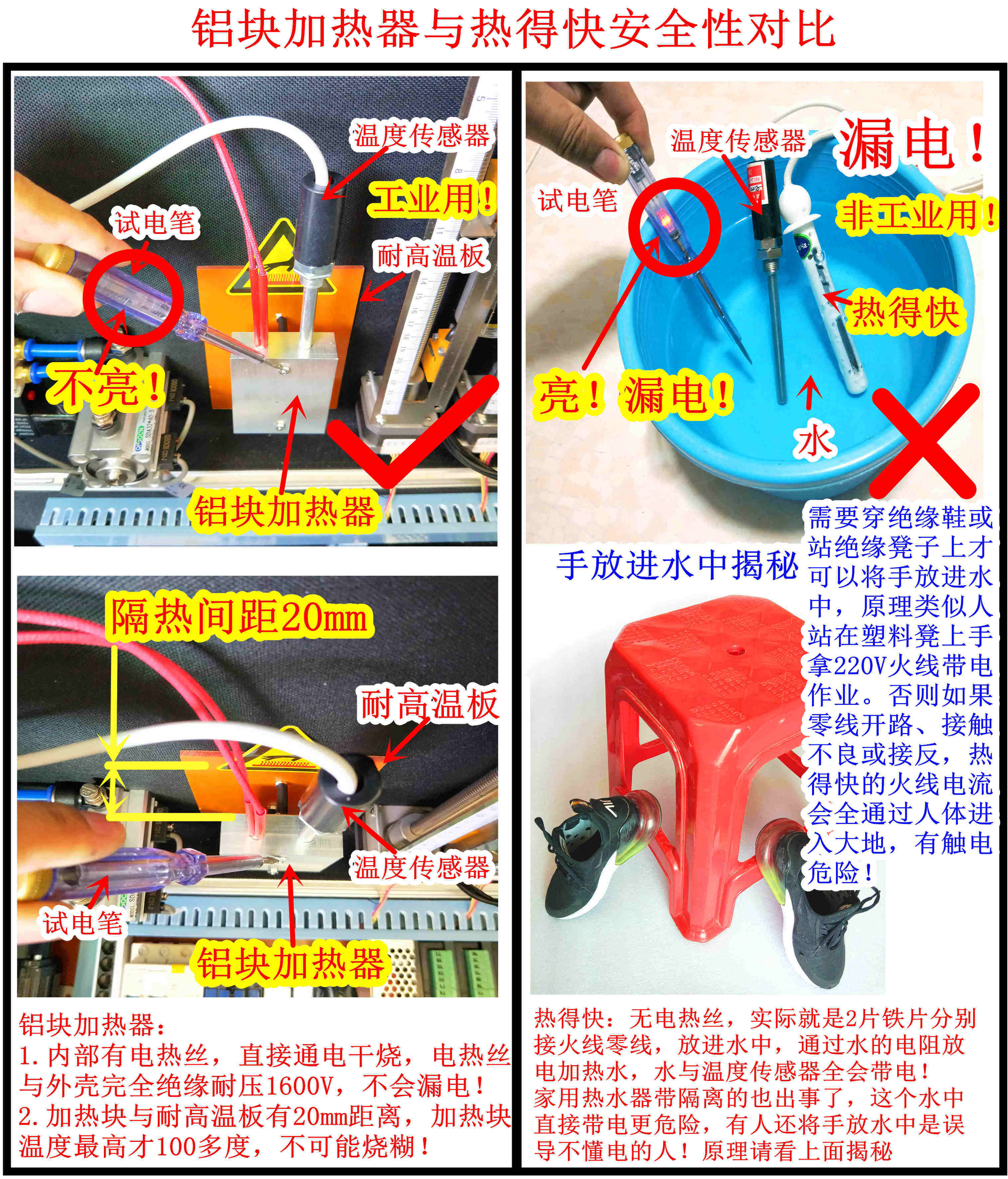 铝块加热器与热得快安全性对比

温度传感器
工业用！
试电笔
耐高温板
不亮！
铝块加热器

隔热间距20mm
耐高温板
温度传感器
试电笔
铝块加热器

铝块加热器：
1. 内部有电热丝，直接通电干烧，电热丝与外壳完全绝缘耐压1600V，不会漏电！
2. 加热块与耐高温板有20mm距离，加热块温度最高才100多度，不可能烧糊！

温度传感器
漏电！
试电笔
非工业用！
热得快
亮！漏电！
水

手放进水中揭秘

需要穿绝缘鞋或站绝缘凳子上才可以将手放进水中，原理类似人站在塑料凳上手拿220V火线带电作业。否则如果零线开路、接触不良或接反，热得快的火线电流会全通过人体进入大地，有触电危险！

热得快：无电热丝，实际就是2片铁片分别接火线零线，放进水中，通过水的电阻放电加热水，水与温度传感器全会带电！
家用热水器带隔离的也出事了，这个水中直接带电更危险，有人还将手放水中是误导不懂电的人！原理请看上面揭秘