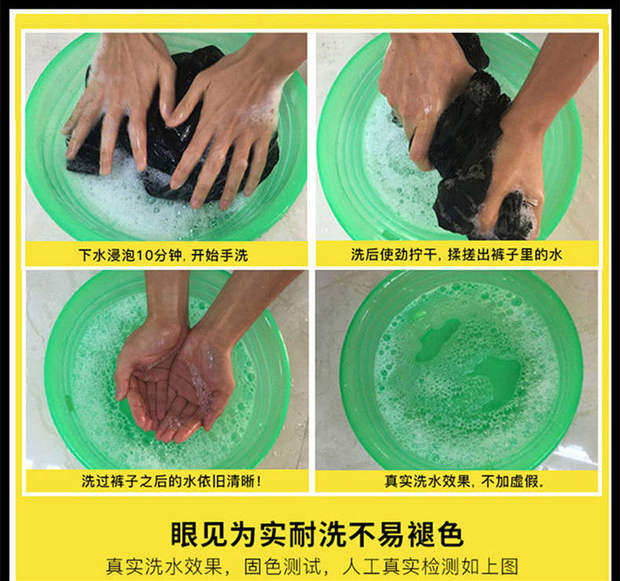 下水浸泡10分钟，开始手洗

洗后使劲拧干，揉搓出裤子里的水

洗过裤子之后的水依旧清晰！

真实洗水效果，不加虚假。

眼见为实耐洗不易褪色

真实洗水效果，固色测试，人工真实检测如上图