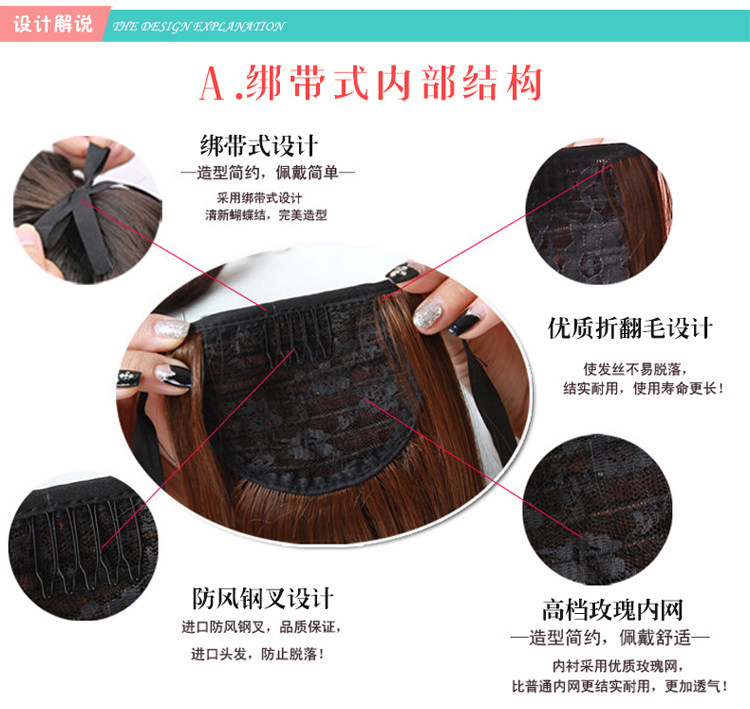 设计解说 THE DESIGN EXPLANATION

A.绑带式内部结构

绑带式设计
—造型简约，佩戴简单—
采用绑带式设计
清新蝴蝶结，完美造型

优质折翻毛设计
使发丝不易脱落，
结实耐用，使用寿命更长！

防风钢叉设计
进口防风钢叉，品质保证，
进口头发，防止脱落！

高档玫瑰内网
—造型简约，佩戴舒适—
内衬采用优质玫瑰网，
比普通内网更结实耐用，更加透气！