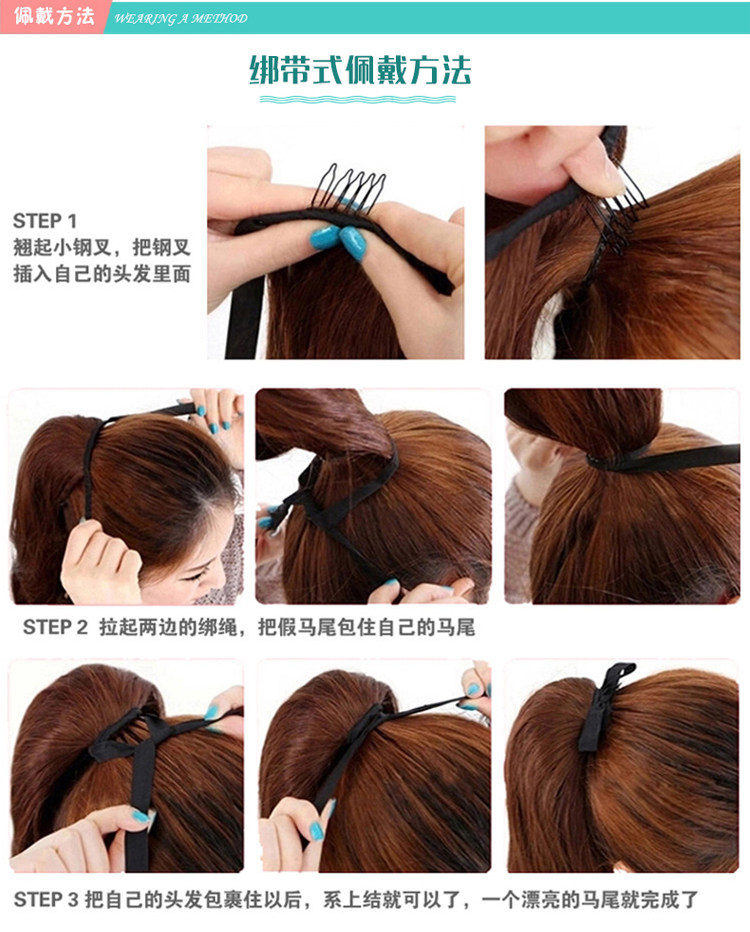 佩戴方法 WEARING A METHOD

绑带式佩戴方法

STEP 1
翘起小钢叉，把钢叉插入自己的头发里面

STEP 2 拉起两边的绑绳，把假马尾包住自己的马尾

STEP 3 把自己的头发包裹住以后，系上结就可以了，一个漂亮的马尾就完成了