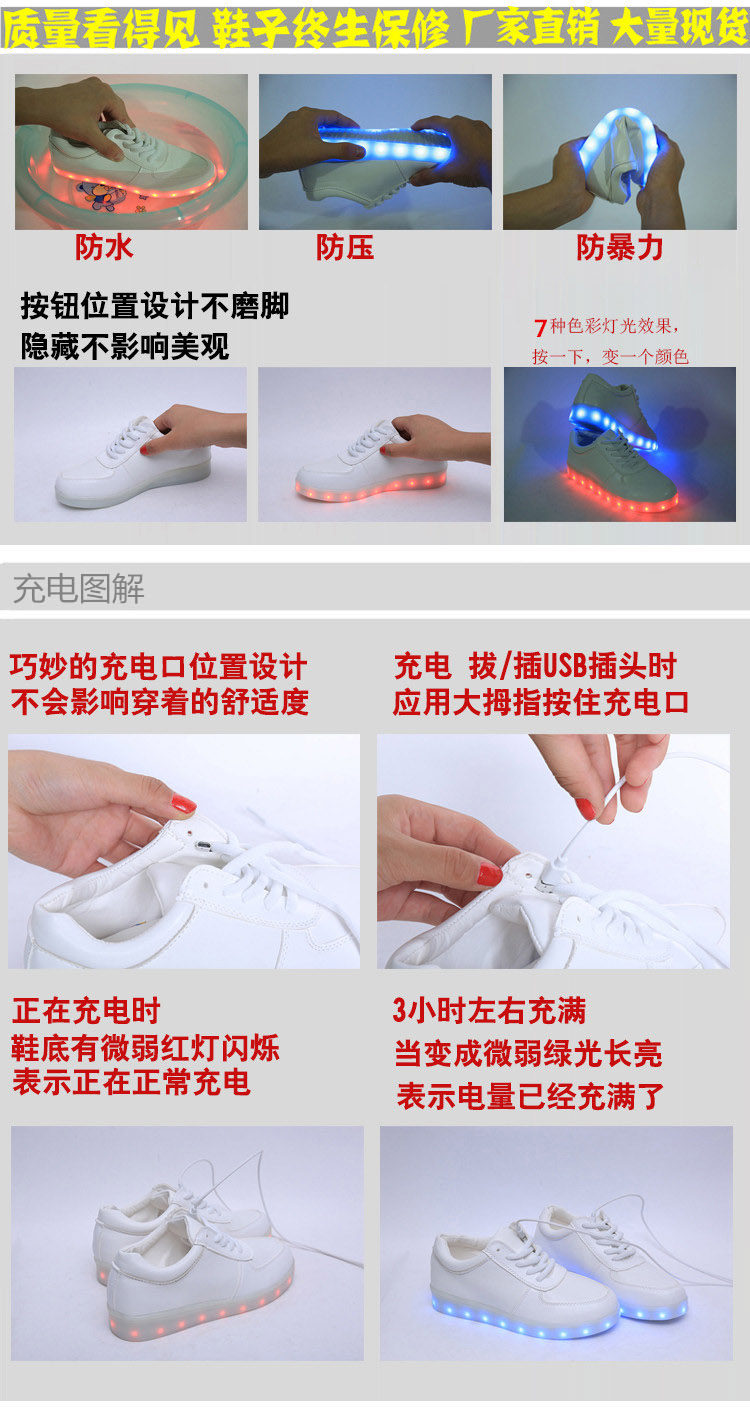 质量看得见 鞋子终生保修 厂家直销 大量现货

防水

防压

防暴力

按钮位置设计不磨脚
隐藏不影响美观

7种色彩灯光效果，
按一下，变一个颜色

充电图解

巧妙的充电口位置设计
不会影响穿着的舒适度

充电 拔/插USB插头时
应用大拇指按住充电口

正在充电时
鞋底有微弱红灯闪烁
表示正在正常充电

3小时左右充满
当变成微弱绿光长亮
表示电量已经充满了