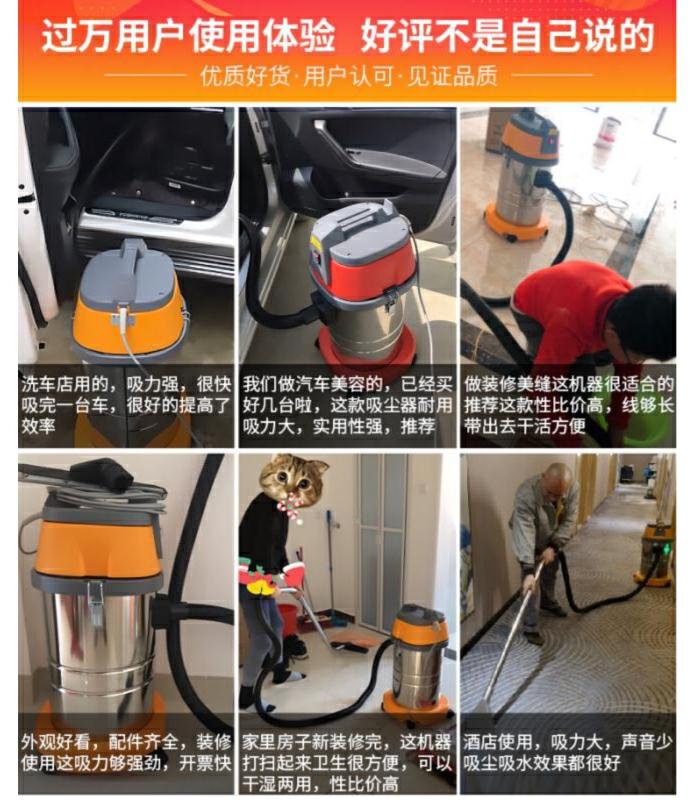 过万用户使用体验 好评不是自己说的

优质好货·用户认可·见证品质

洗车店用的，吸力强，很快吸完一台车，很好的提高了效率

我们做汽车美容的，已经买好几台啦，这款吸尘器耐用吸力大，实用性强，推荐

做装修美缝这机器很适合的推荐这款性比价高，线够长带出去干活方便

外观好看，配件齐全，装修使用这吸力够强劲，开票快

家里房子新装修完，这机器打扫起来卫生很方便，可以干湿两用，性比价高

酒店使用，吸力大，声音少吸尘吸水效果都很好