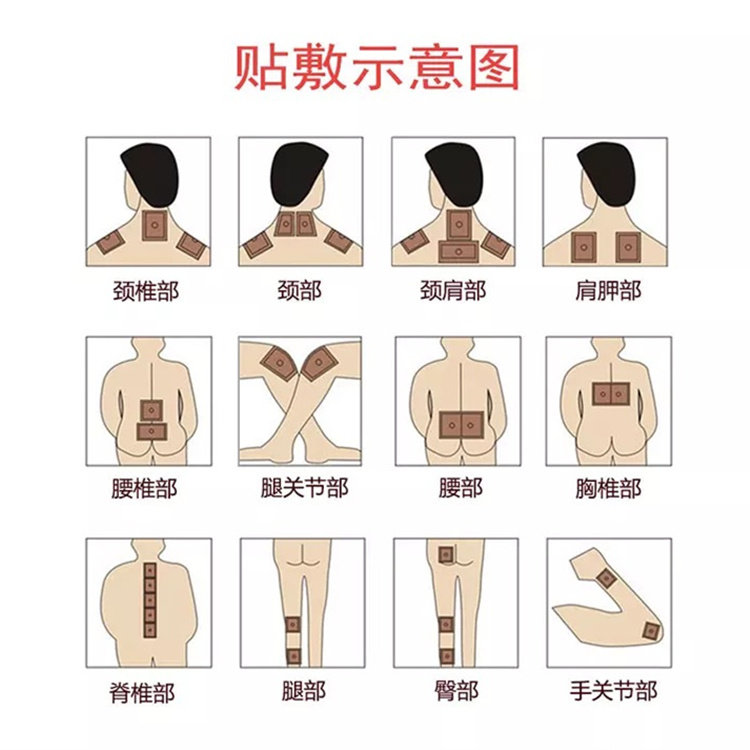 贴敷示意图

颈椎部

颈部

颈肩部

肩胛部

腰椎部

腿关节部

腰部

胸椎部

脊椎部

腿部

臀部

手关节部