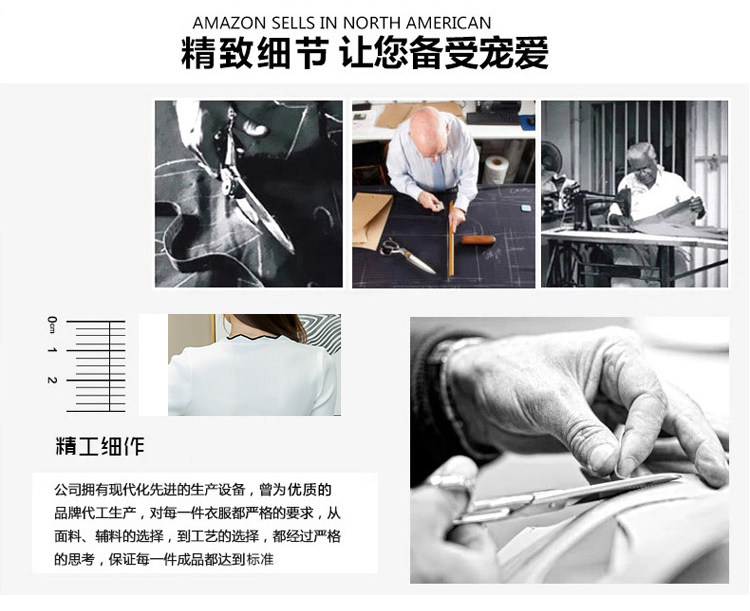 AMAZON SELLS IN NORTH AMERICAN
精致细节 让您备受宠爱

0cm 1 2

精工细作

公司拥有现代化先进的生产设备，曾为优质的品牌代工生产，对每一件衣服都严格的要求，从面料、辅料的选择，到工艺的选择，都经过严格的思考，保证每一件成品都达到标准