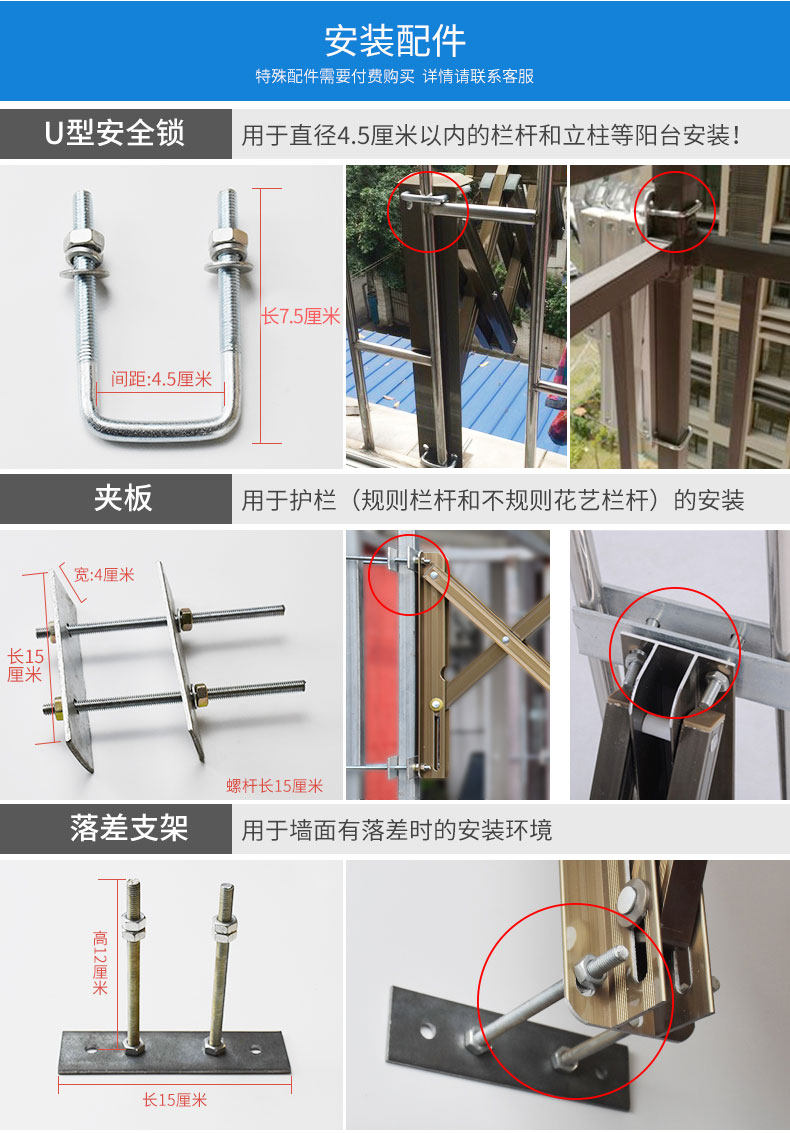 安装配件

特殊配件需要付费购买 详情请联系客服

U型安全锁

用于直径4.5厘米以内的栏杆和立柱等阳台安装！

长7.5厘米

间距:4.5厘米

夹板

用于护栏（规则栏杆和不规则花艺栏杆）的安装

宽:4厘米

长15厘米

螺杆长15厘米

落差支架

用于墙面有落差时的安装环境

高12厘米

长15厘米