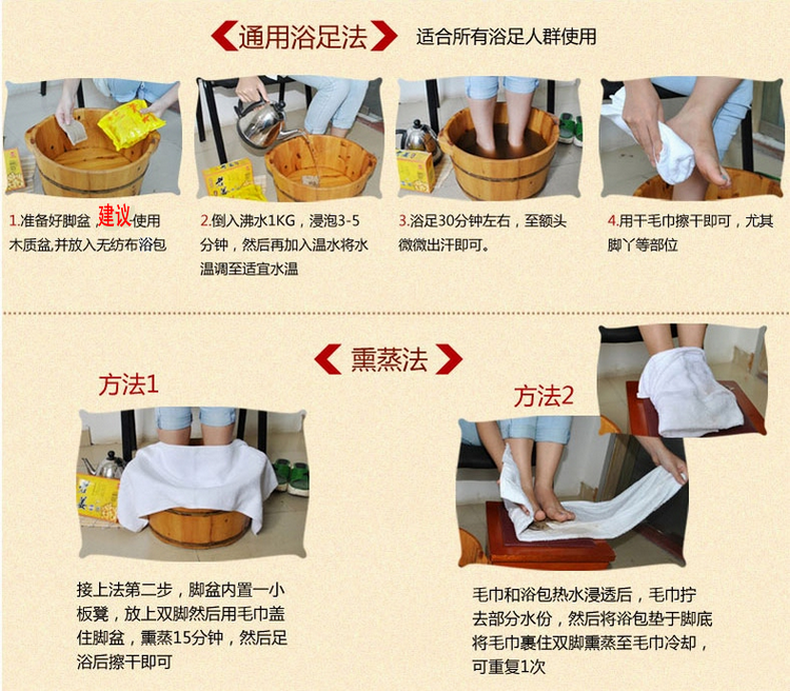 通用浴足法 适合所有浴足人群使用

1.准备好脚盆，建议使用木质盆,并放入无纺布浴包

2.倒入沸水1KG，浸泡3-5分钟，然后再加入温水将水温调至适宜水温

3.浴足30分钟左右，至额头微微出汗即可。

4.用干毛巾擦干即可，尤其脚丫等部位

熏蒸法

方法1

接上法第二步，脚盆内置一小板凳，放上双脚然后用毛巾盖住脚盆，熏蒸15分钟，然后足浴后擦干即可

方法2

毛巾和浴包热水浸透后，毛巾拧去部分水份，然后将浴包垫于脚底将毛巾裹住双脚熏蒸至毛巾冷却，可重复1次