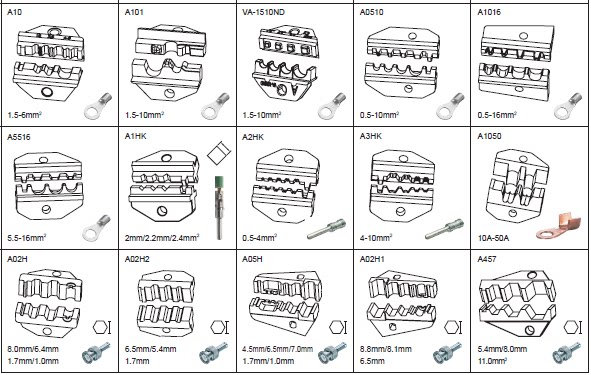 | A10 | A101 | VA-1510ND | A0510 | A1016 |
|---|---|---|---|---|
| 1.5-6mm$^2$ | 1.5-10mm$^2$ | 1.5-10mm$^2$ | 0.5-10mm$^2$ | 0.5-16mm$^2$ |
| A5516 | A1HK | A2HK | A3HK | A1050 |
| 5.5-16mm$^2$ | 2mm/2.2mm/2.4mm$^2$ | 0.5-4mm$^2$ | 4-10mm$^2$ | 10A-50A |
| A02H | A02H2 | A05H | A02H1 | A457 |
| 8.0mm/6.4mm 1.7mm/1.0mm | 6.5mm/5.4mm 1.7mm | 4.5mm/6.5mm/7.0mm 1.7mm/1.0mm | 8.8mm/8.1mm 6.5mm | 5.4mm/8.0mm 11.0mm$^2$ |