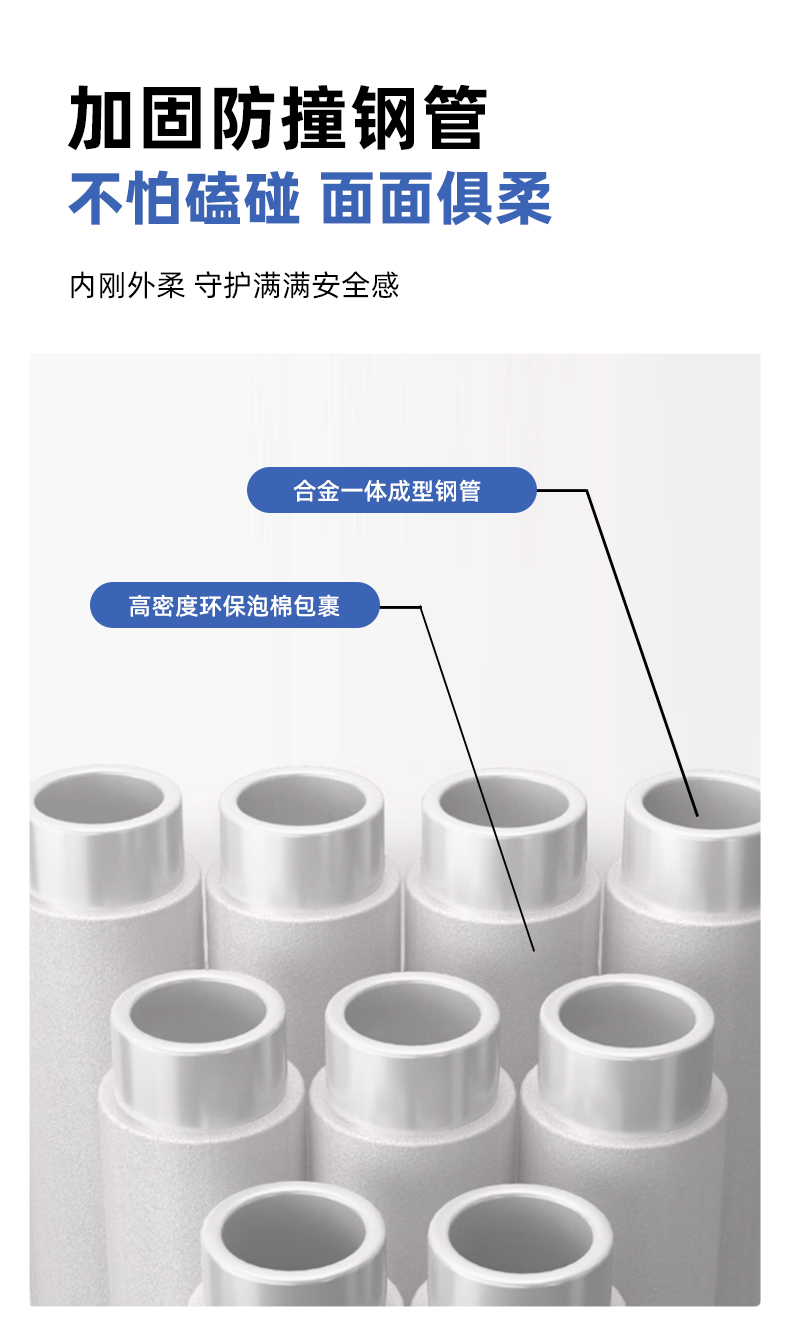 加固防撞钢管
不怕磕碰 面面俱柔

内刚外柔 守护满满安全感

合金一体成型钢管

高密度环保泡棉包裹