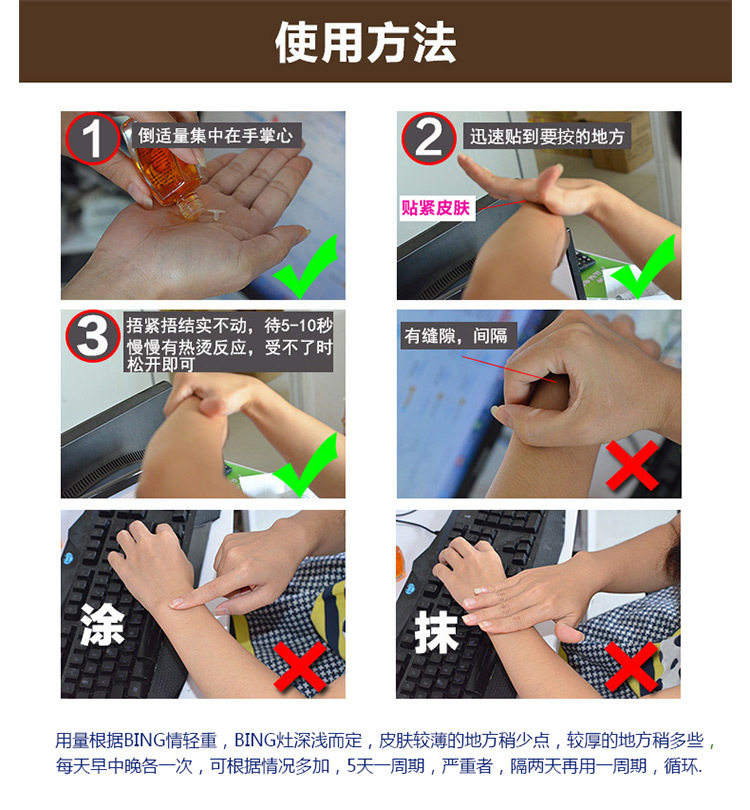 使用方法

1 倒适量集中在手掌心

2 迅速贴到要按的地方

贴紧皮肤

3 捂紧捂结实不动，待5-10秒慢慢有热烫反应，受不了时松开即可

有缝隙，间隔

涂

抹

用量根据BING情轻重，BING灶深浅而定，皮肤较薄的地方稍少点，较厚的地方稍多些，每天早中晚各一次，可根据情况多加，5天一周期，严重者，隔两天再用一周期，循环.