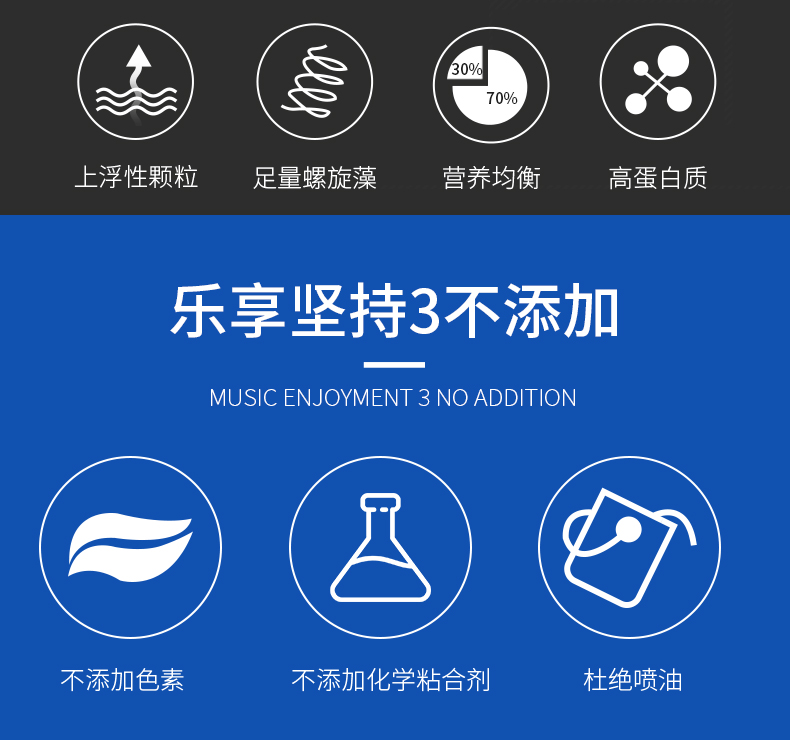 30%
70%

上浮性颗粒 足量螺旋藻 营养均衡 高蛋白质

乐享坚持3不添加

MUSIC ENJOYMENT 3 NO ADDITION

不添加色素 不添加化学粘合剂 杜绝喷油