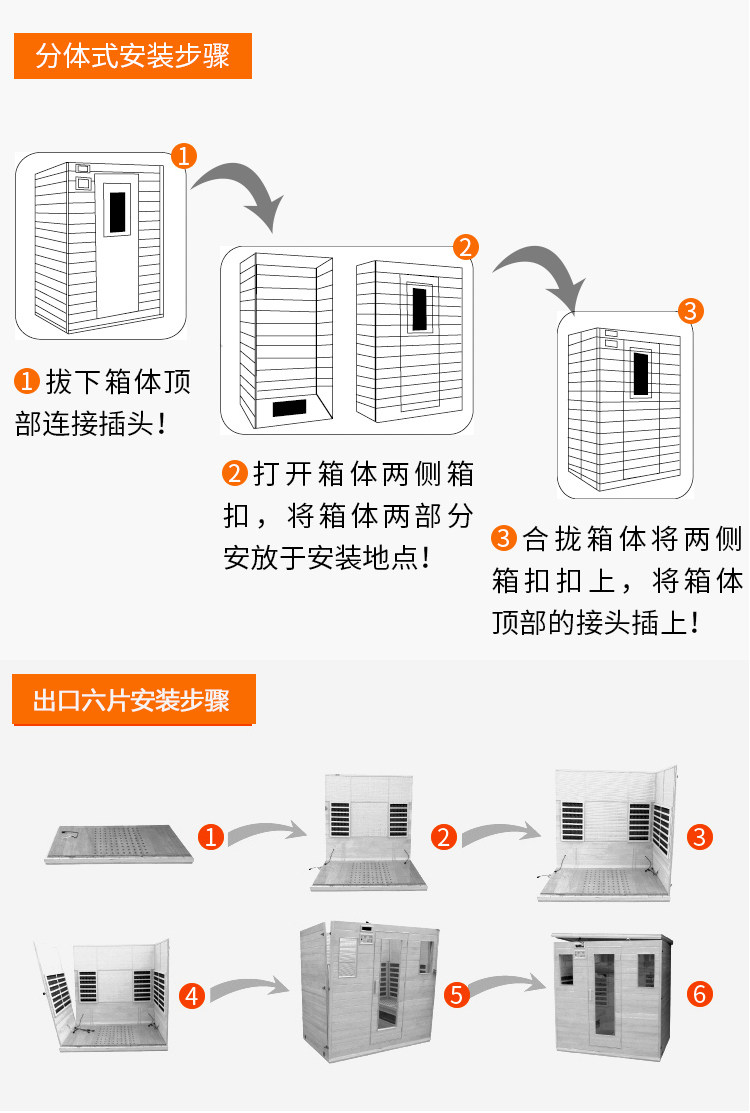 分体式安装步骤

1

2

3

1 拔下箱体顶部连接插头！

2 打开箱体两侧箱扣，将箱体两部分安放于安装地点！

3 合拢箱体将两侧箱扣扣上，将箱体顶部的接头插上！

出口六片安装步骤

1

2

3

4

5

6