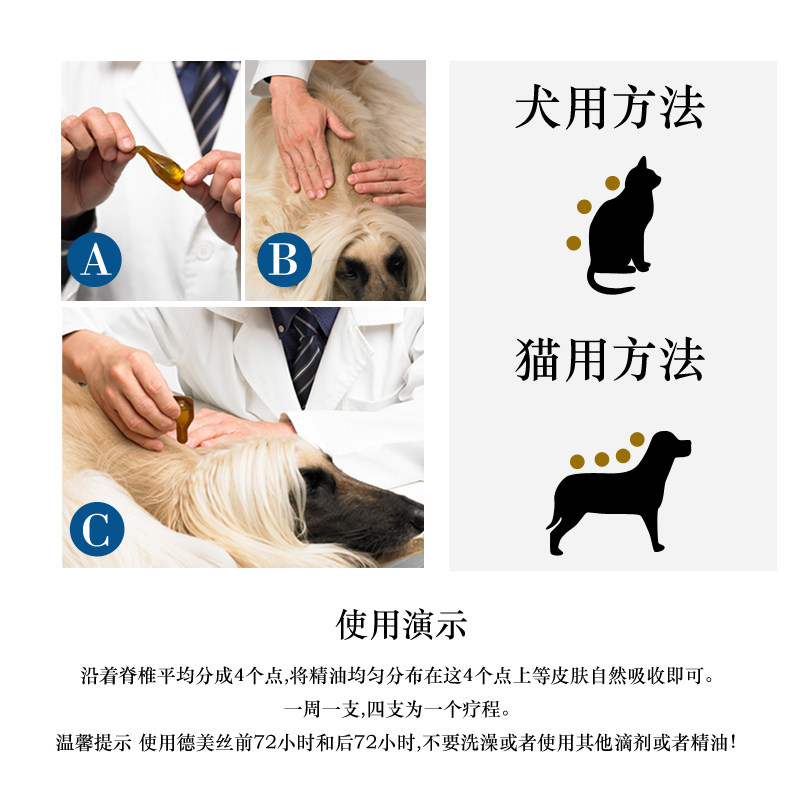 A

B

C

犬用方法

猫用方法

使用演示

沿着脊椎平均分成4个点,将精油均匀分布在这4个点上等皮肤自然吸收即可。

一周一支,四支为一个疗程。

温馨提示 使用德美丝前72小时和后72小时,不要洗澡或者使用其他滴剂或者精油!