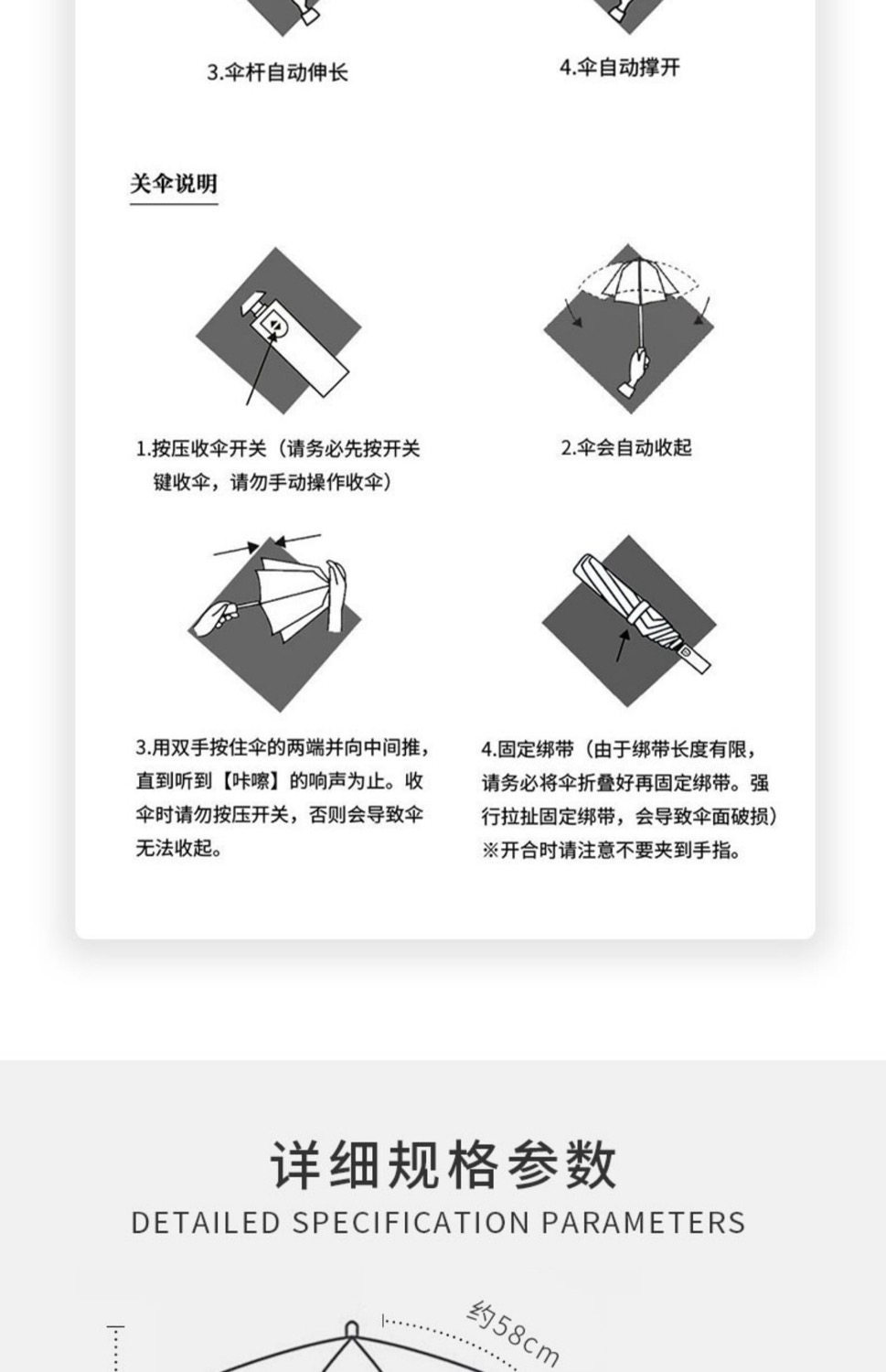 3.伞杆自动伸长

4.伞自动撑开

关伞说明

1.按压收伞开关（请务必先按开关键收伞，请勿手动操作收伞）

2.伞会自动收起

3.用双手按住伞的两端并向中间推，直到听到【咔嚓】的响声为止。收伞时请勿按压开关，否则会导致伞无法收起。

4.固定绑带（由于绑带长度有限，请务必将伞折叠好再固定绑带。强行拉扯固定绑带，会导致伞面破损）
※开合时请注意不要夹到手指。

详细规格参数
DETAILED SPECIFICATION PARAMETERS

约58cm