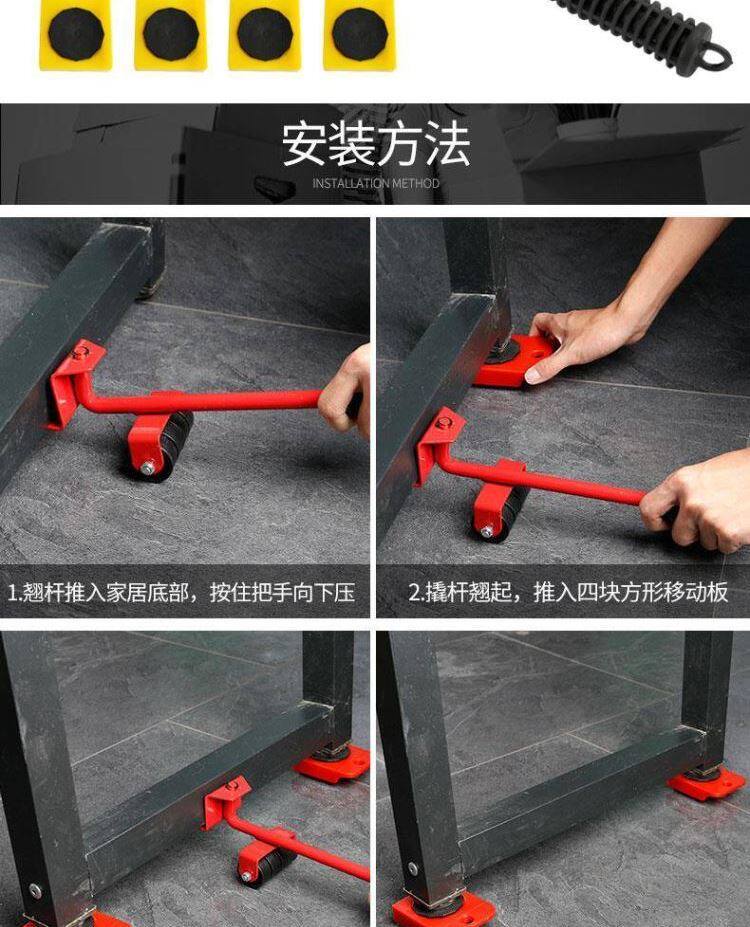 安装方法
INSTALLATION METHOD

1.翘杆推入家居底部，按住把手向下压

2.撬杆翘起，推入四块方形移动板