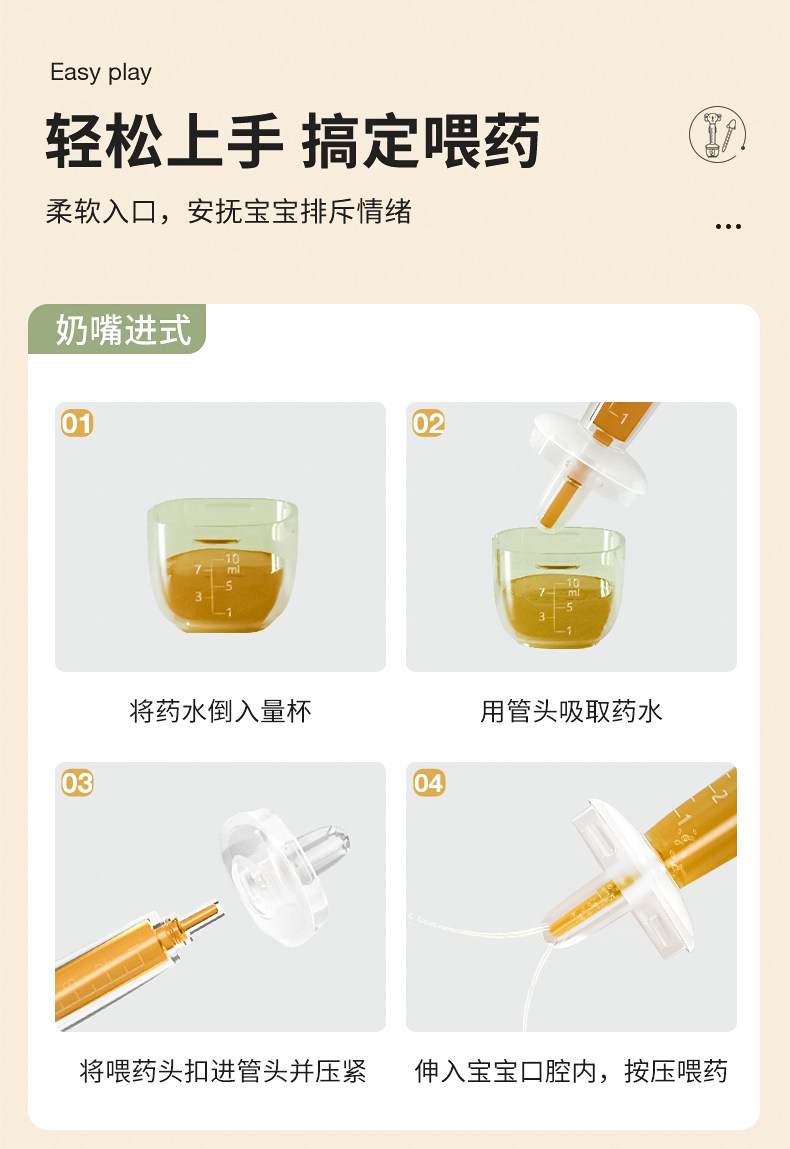 Easy play

轻松上手 搞定喂药

柔软入口，安抚宝宝排斥情绪

...

奶嘴进式

01

10
ml
7
5
3
1

将药水倒入量杯

02

1

10
ml
7
5
3
1

用管头吸取药水

03

将喂药头扣进管头并压紧

04

2
1

伸入宝宝口腔内，按压喂药