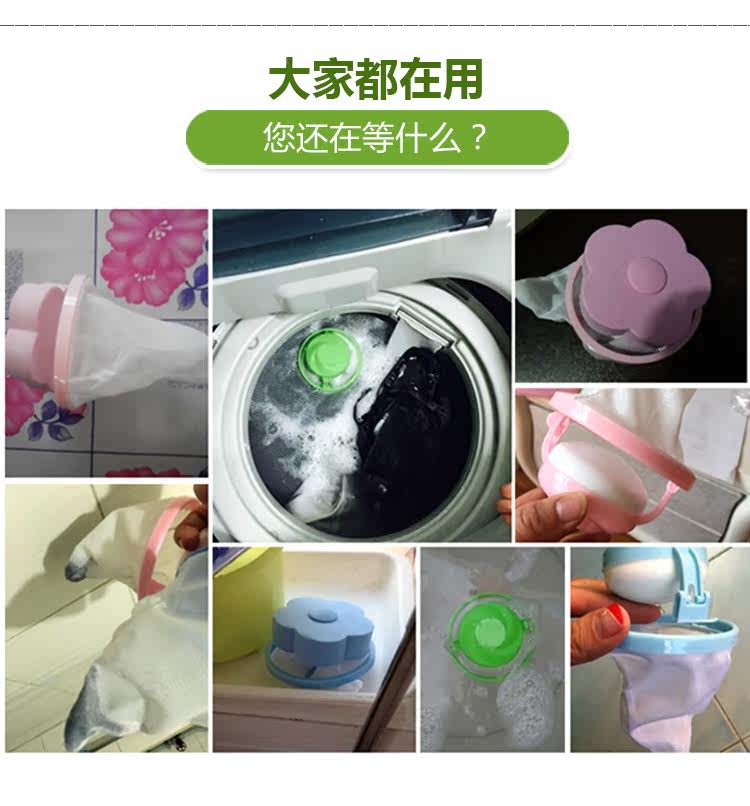 大家都在用

您还在等什么？