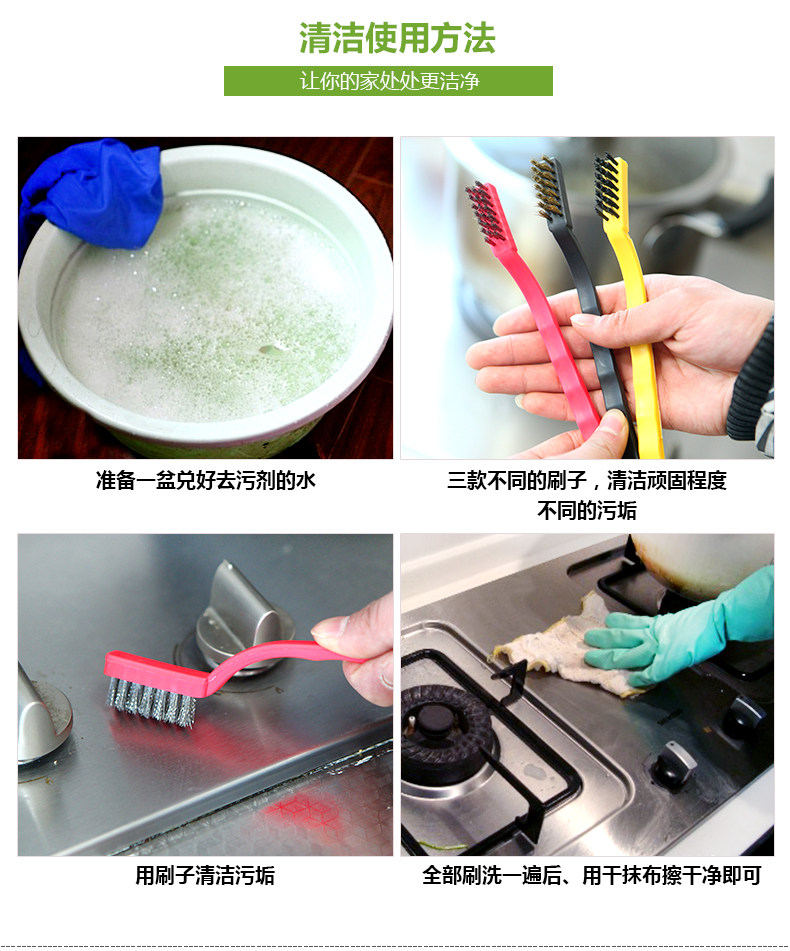 清洁使用方法

让你的家处处更洁净

准备一盆兑好去污剂的水

三款不同的刷子，清洁顽固程度不同的污垢

用刷子清洁污垢

全部刷洗一遍后、用干抹布擦干净即可