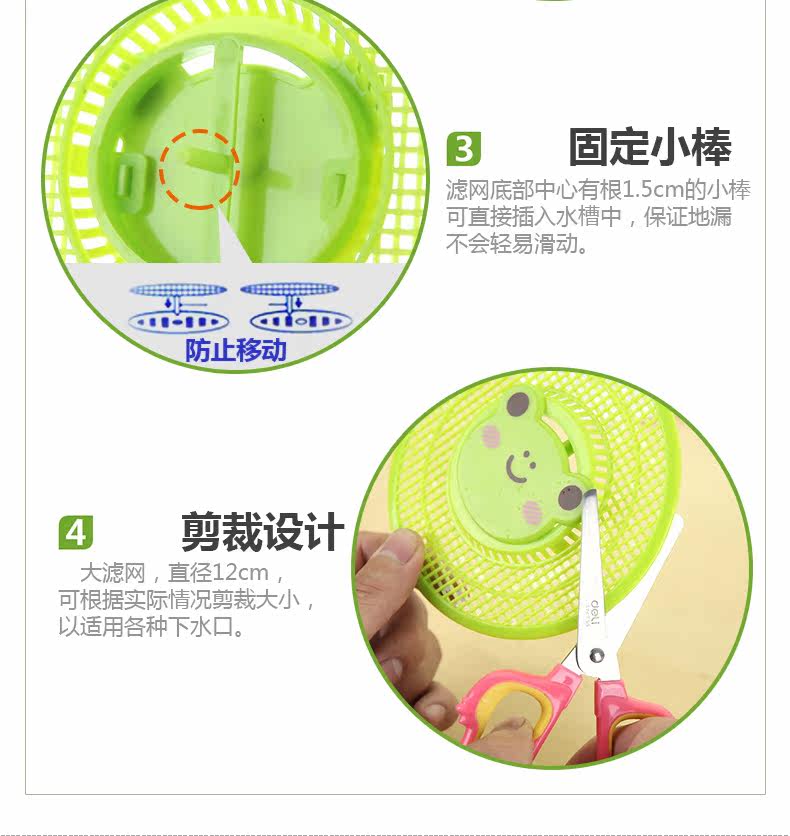 3 固定小棒

滤网底部中心有根1.5cm的小棒可直接插入水槽中，保证地漏不会轻易滑动。

防止移动

4 剪裁设计

大滤网，直径12cm，可根据实际情况剪裁大小，以适用各种下水口。

deli