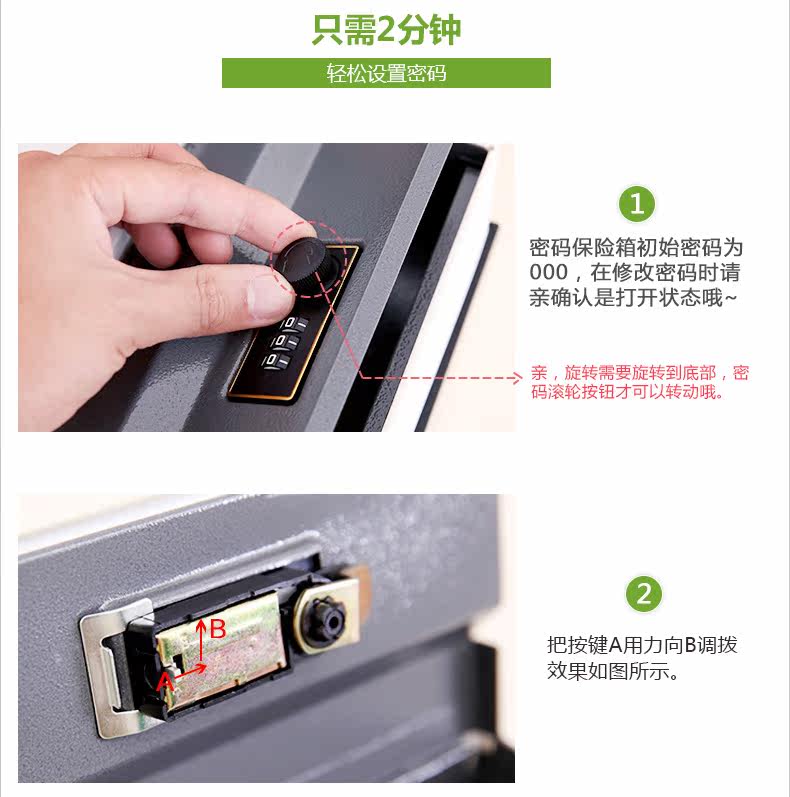 只需2分钟

轻松设置密码

1

密码保险箱初始密码为000，在修改密码时请亲确认是打开状态哦~

亲，旋转需要旋转到底部，密码滚轮按钮才可以转动哦。

B

A

2

把按键A用力向B调拨效果如图所示。