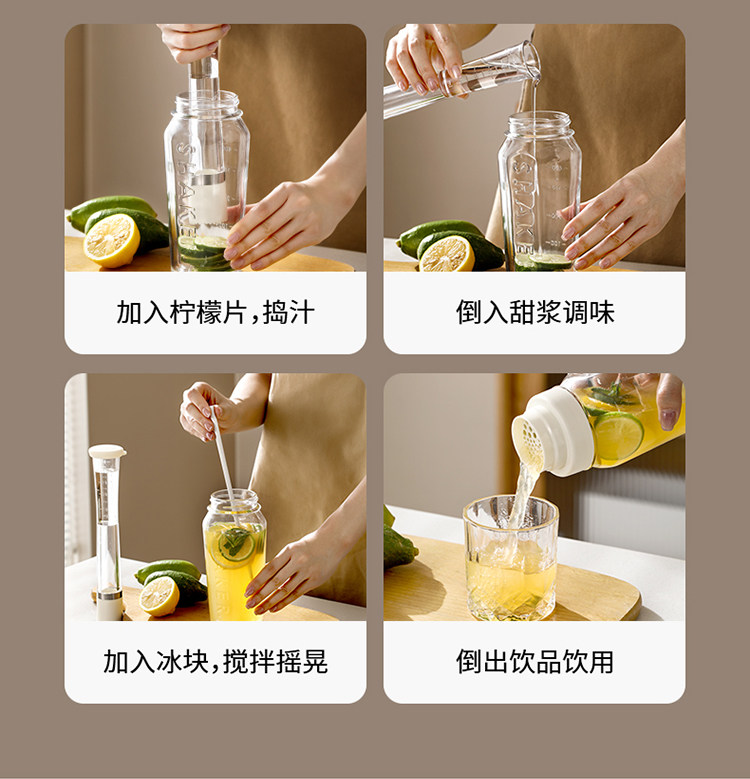 SHAKE

加入柠檬片，捣汁

SHAKE

倒入甜浆调味

加入冰块，搅拌摇晃

倒出饮品饮用