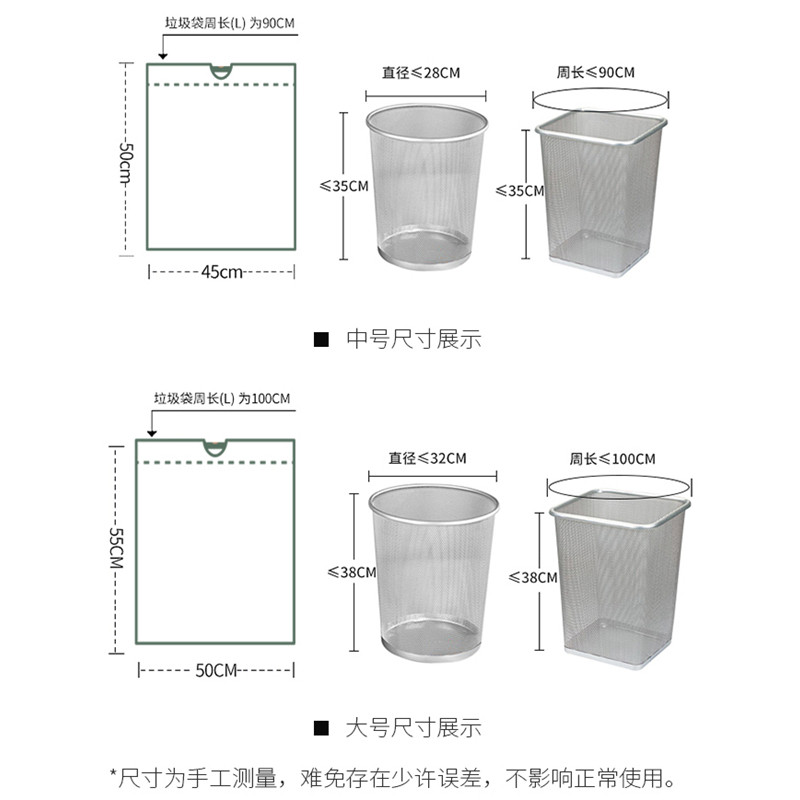 垃圾袋周长(L) 为90CM

50cm

45cm

直径≤28CM

≤35CM

周长≤90CM

≤35CM

■ 中号尺寸展示

垃圾袋周长(L) 为100CM

55CM

50CM

直径≤32CM

≤38CM

周长≤100CM

≤38CM

■ 大号尺寸展示

*尺寸为手工测量，难免存在少许误差，不影响正常使用。