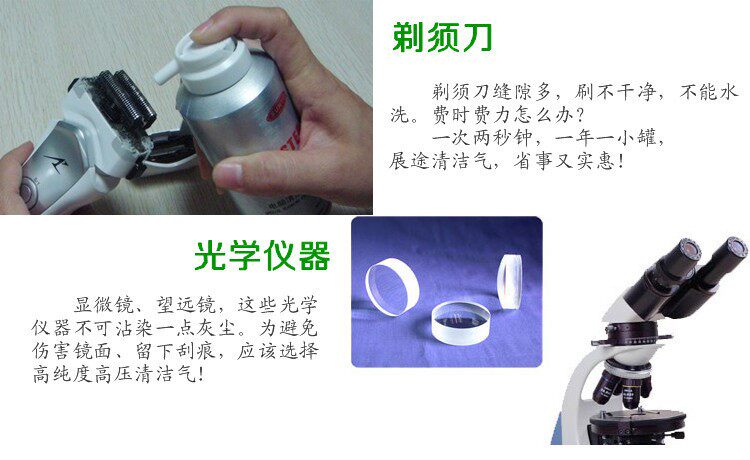 剃须刀

剃须刀缝隙多，刷不干净，不能水洗。费时费力怎么办？

一次两秒钟，一年一小罐，展途清洁气，省事又实惠！

光学仪器

显微镜、望远镜，这些光学仪器不可沾染一点灰尘。为避免伤害镜面、留下刮痕，应该选择高纯度高压清洁气！