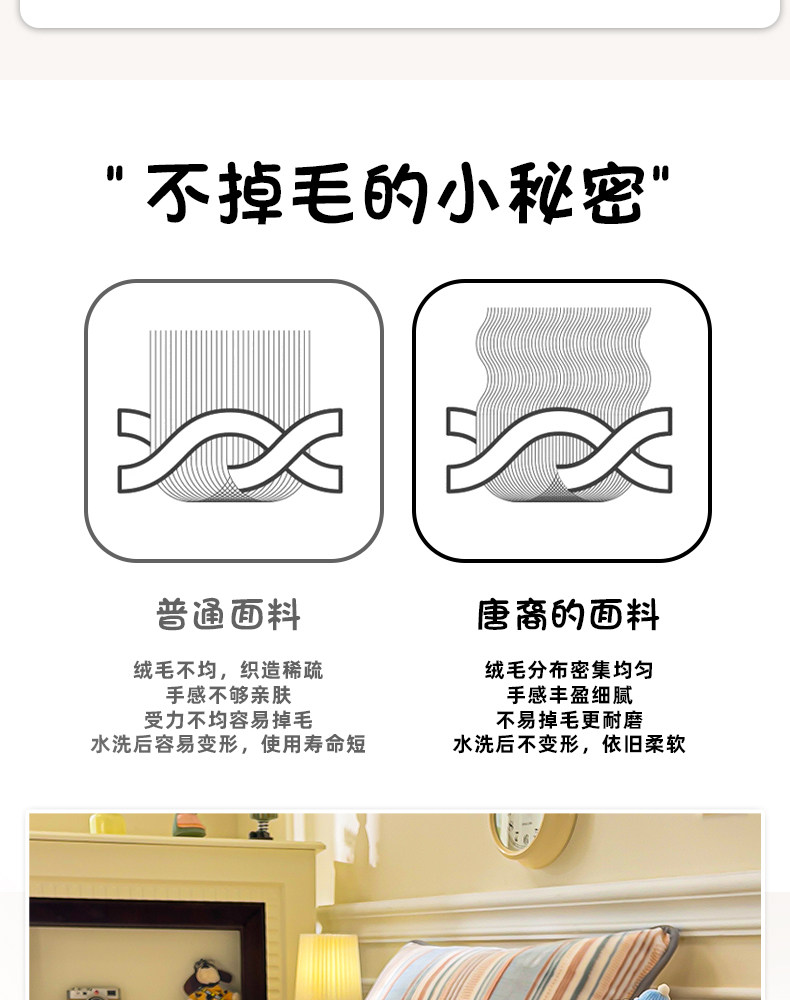 "不掉毛的小秘密"

普通面料

绒毛不均，织造稀疏
手感不够亲肤
受力不均容易掉毛
水洗后容易变形，使用寿命短

唐裔的面料

绒毛分布密集均匀
手感丰盈细腻
不易掉毛更耐磨
水洗后不变形，依旧柔软