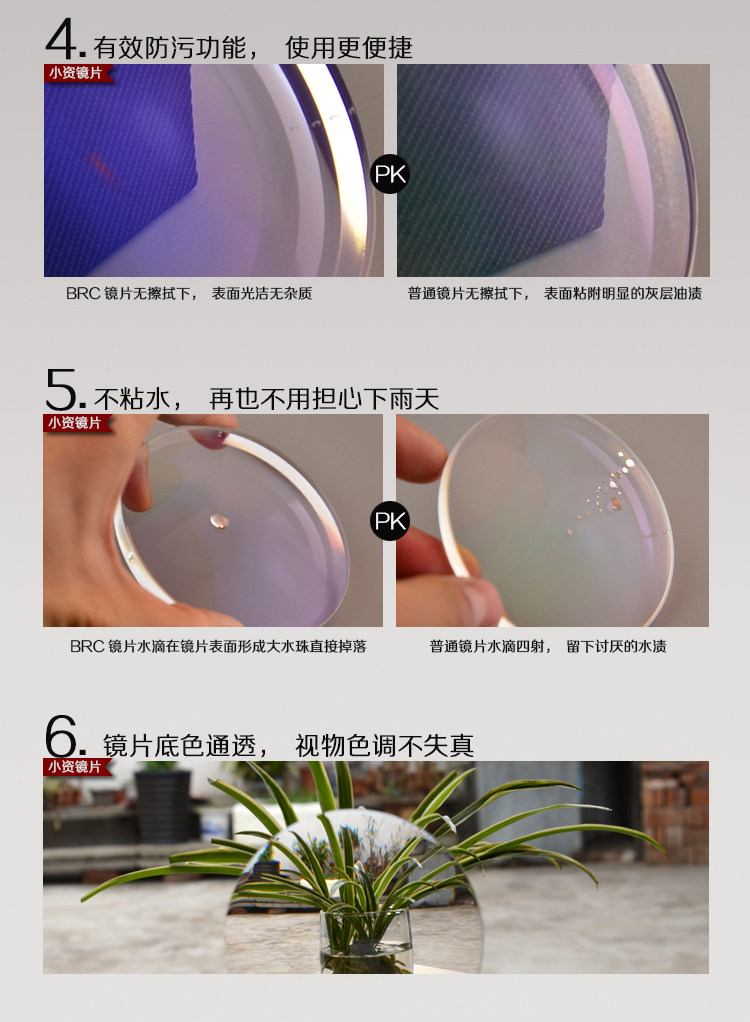 4. 有效防污功能， 使用更便捷

小资镜片

PK

BRC 镜片无擦拭下， 表面光洁无杂质

普通镜片无擦拭下， 表面粘附明显的灰层油渍

5. 不粘水， 再也不用担心下雨天

小资镜片

PK

BRC 镜片水滴在镜片表面形成大水珠直接掉落

普通镜片水滴四射， 留下讨厌的水渍

6. 镜片底色通透， 视物色调不失真

小资镜片