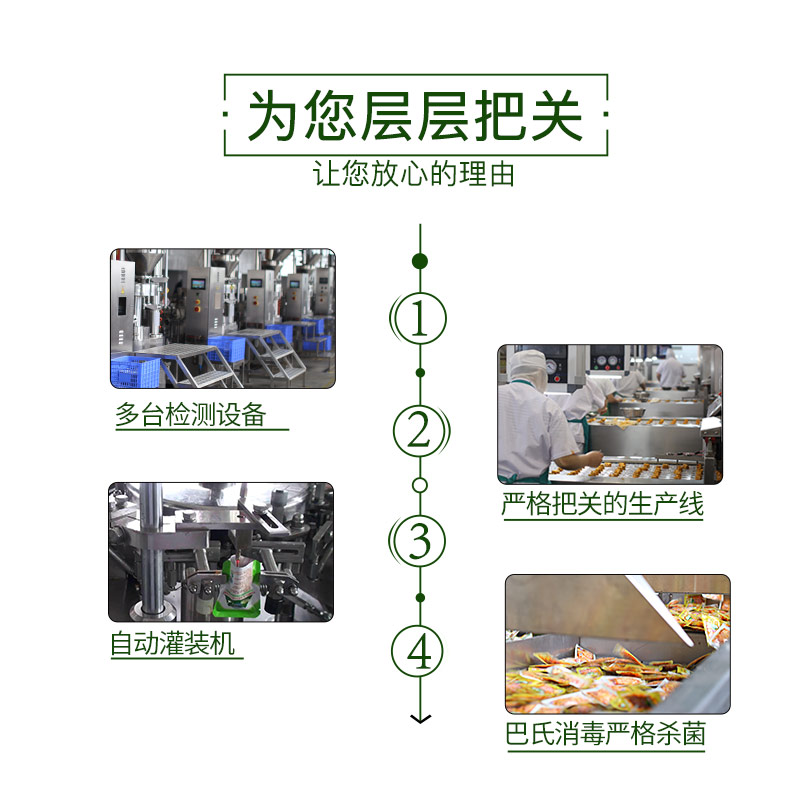 为您层层把关

让您放心的理由

1

多台检测设备

2

严格把关的生产线

3

自动灌装机

4

巴氏消毒严格杀菌