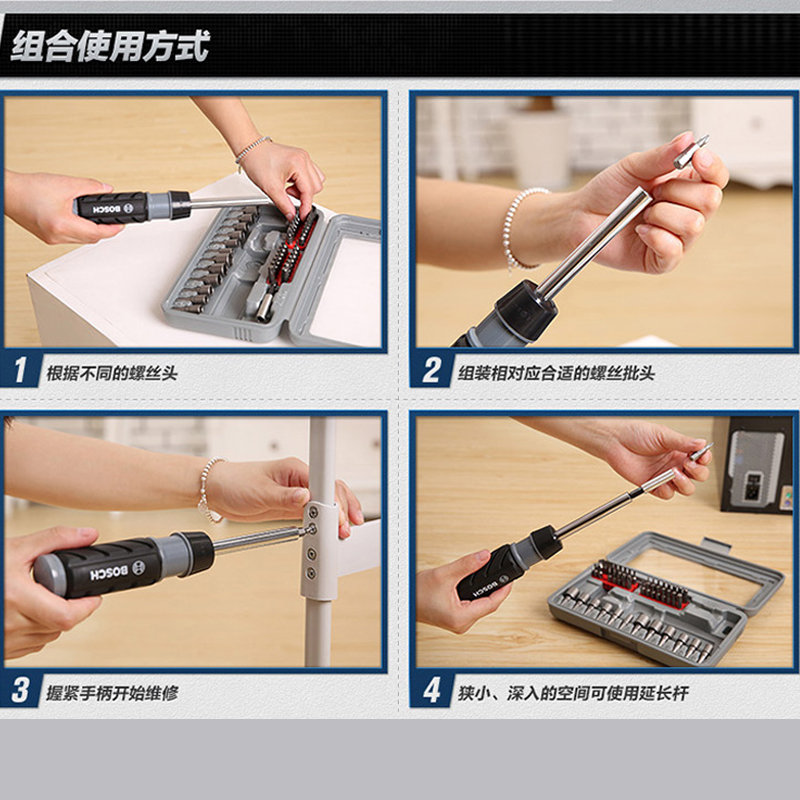 组合使用方式

BOSCH

1 根据不同的螺丝头

2 组装相对应合适的螺丝批头

BOSCH

3 握紧手柄开始维修

BOSCH

4 狭小、深入的空间可使用延长杆