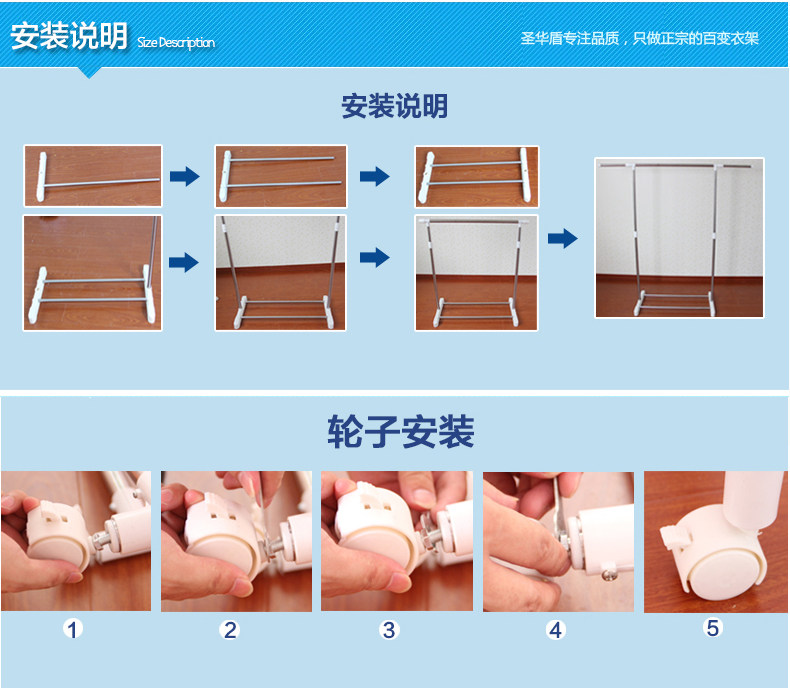 安装说明 Size Description

圣华盾专注品质，只做正宗的百变衣架

安装说明

轮子安装

1

2

3

4

5