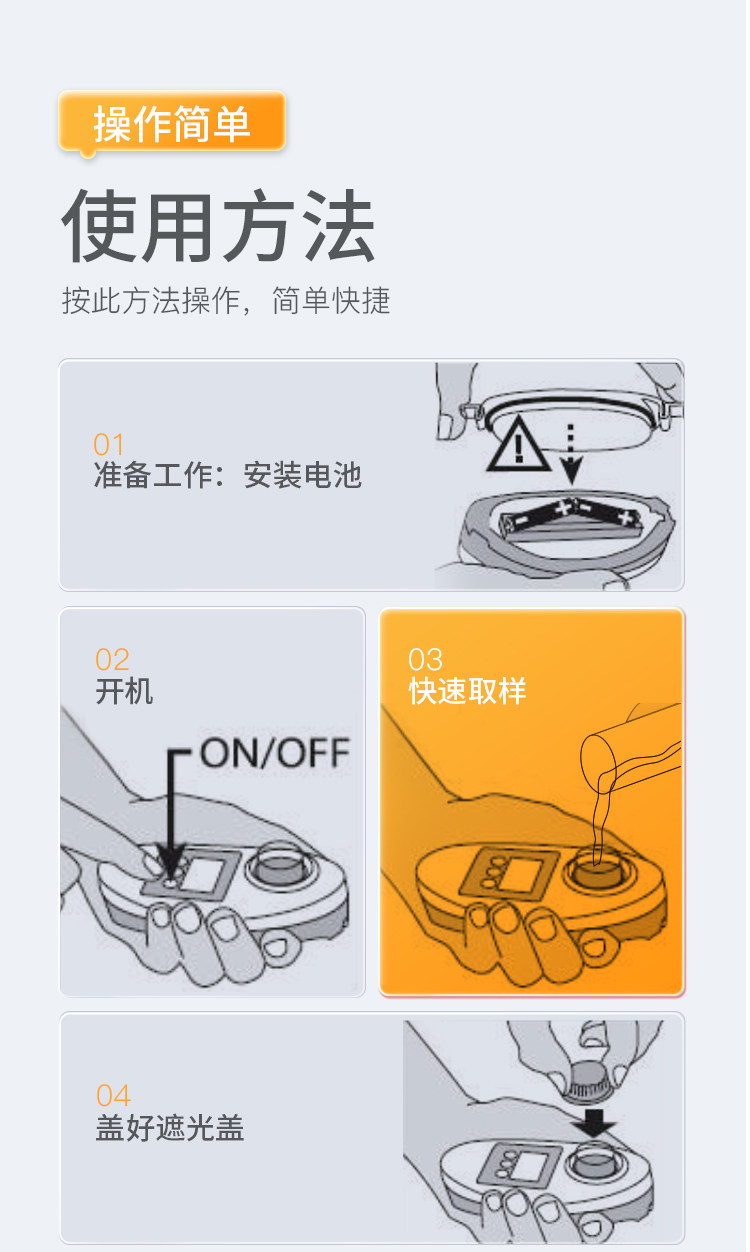 操作简单

使用方法

按此方法操作，简单快捷

01
准备工作：安装电池

02
开机

ON/OFF

03
快速取样

04
盖好遮光盖