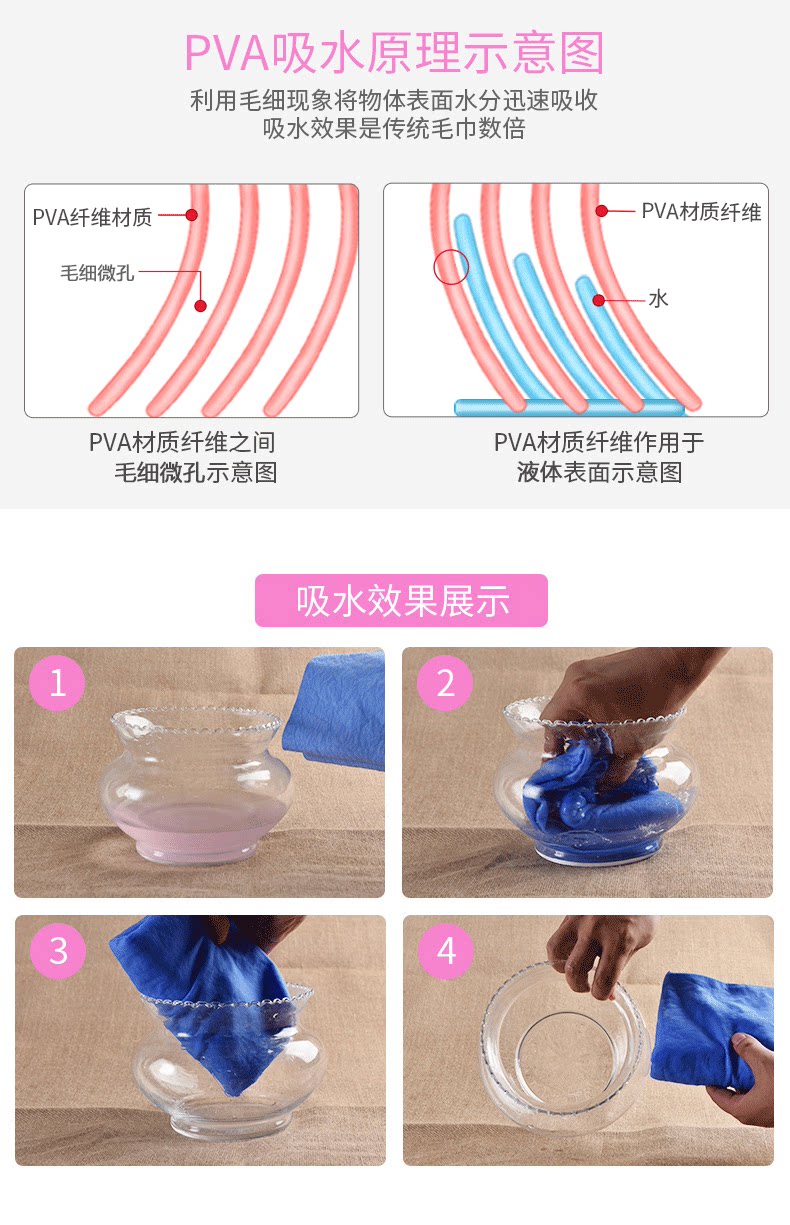 PVA吸水原理示意图

利用毛细现象将物体表面水分迅速吸收
吸水效果是传统毛巾数倍

PVA纤维材质

毛细微孔

PVA材质纤维之间
毛细微孔示意图

PVA材质纤维

水

PVA材质纤维作用于
液体表面示意图

吸水效果展示

1

2

3

4