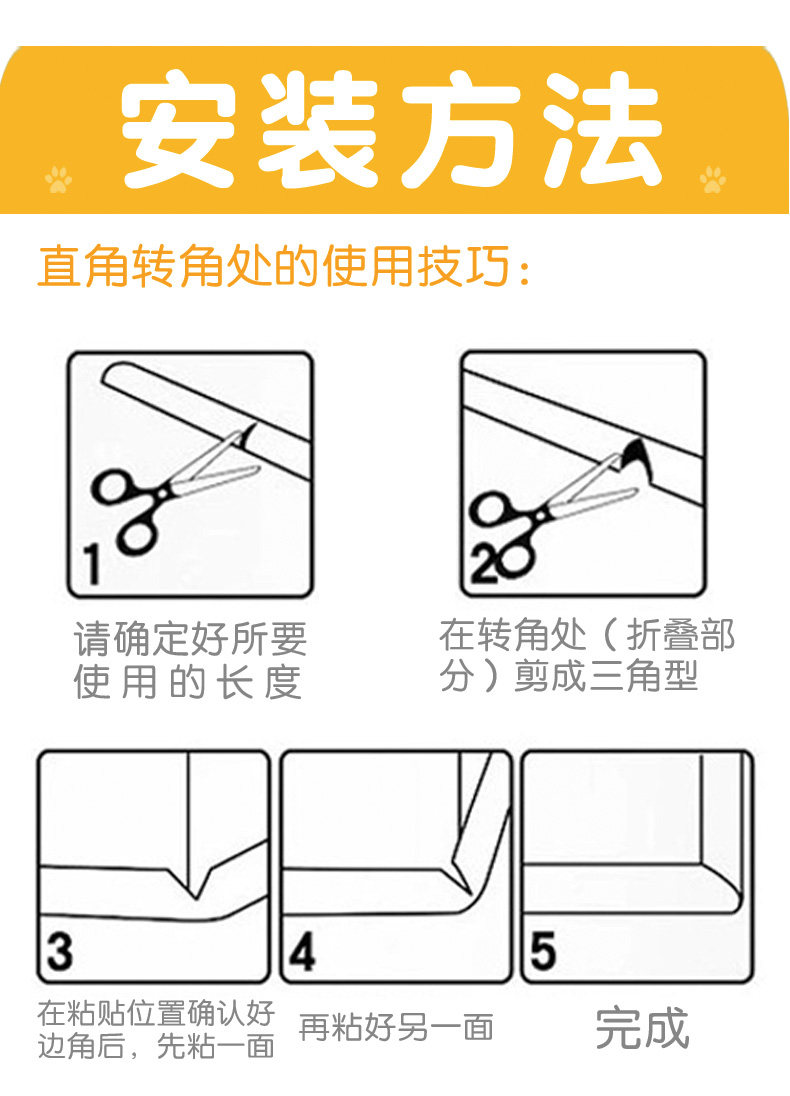 安装方法

直角转角处的使用技巧：

1

请确定好所要使用的长度

2

在转角处（折叠部分）剪成三角型

3

在粘贴位置确认好边角后，先粘一面

4

再粘好另一面

5

完成